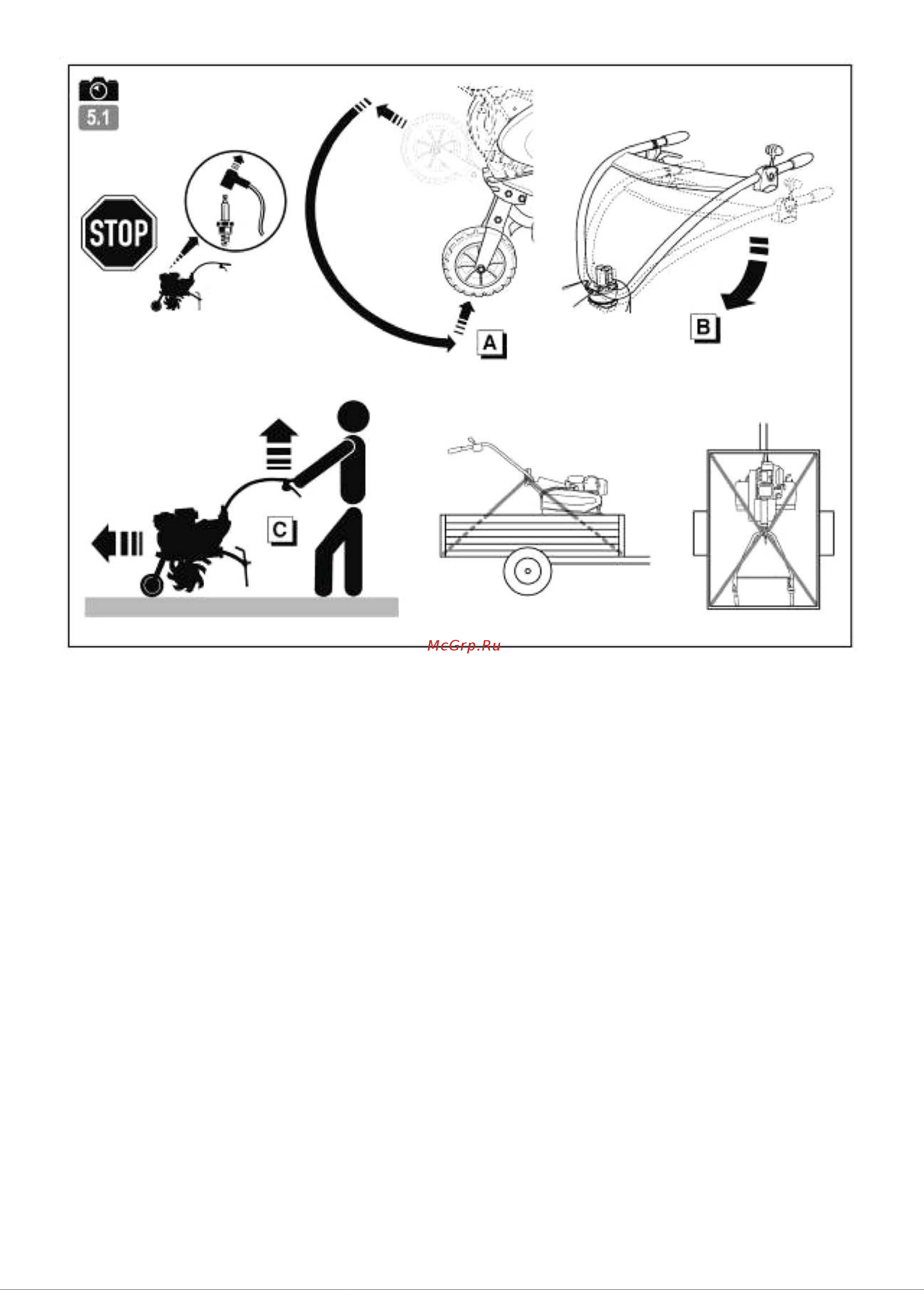 5.1

STOP

A

B

C

McGrp.Ru