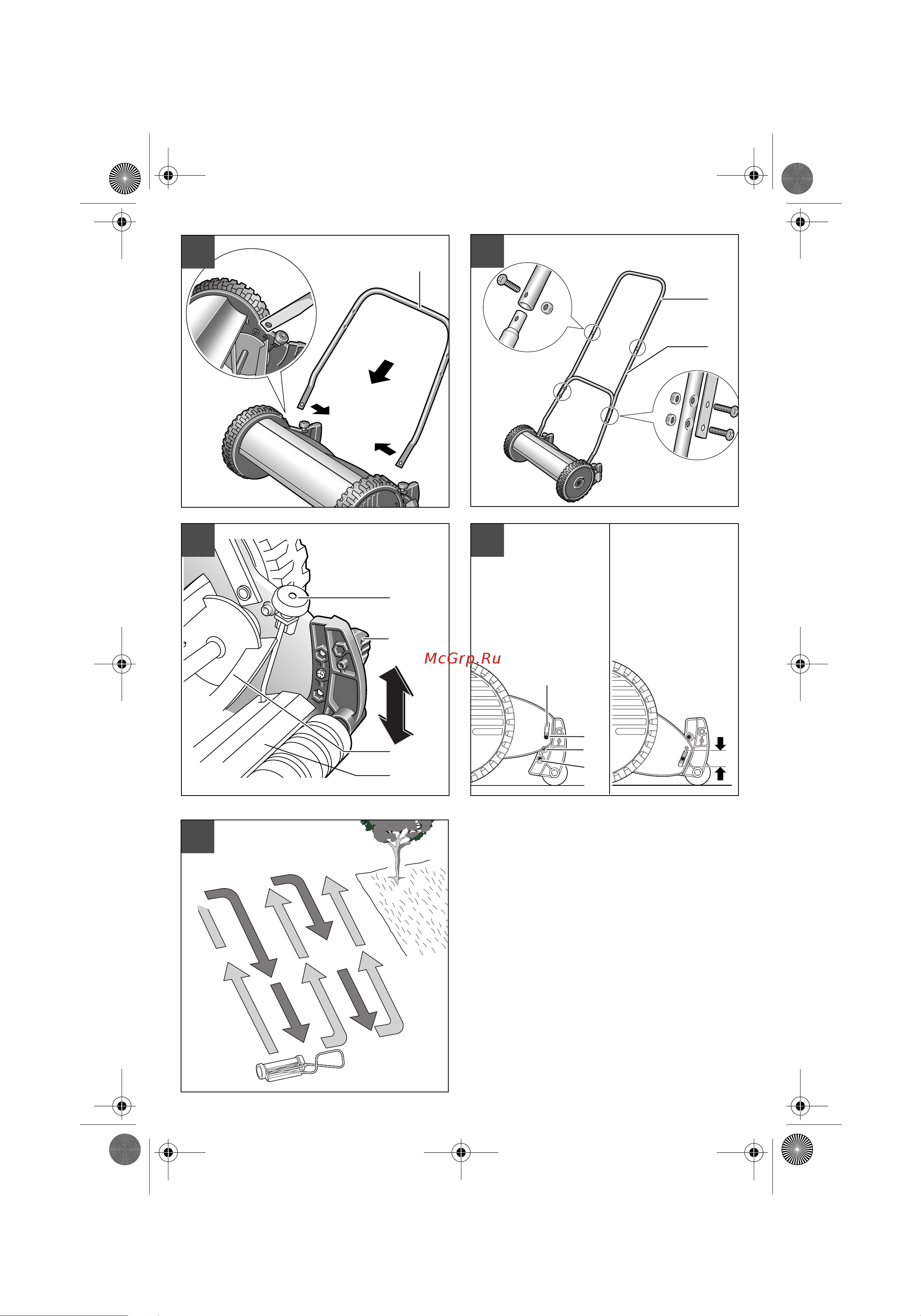 McGrp.Ru