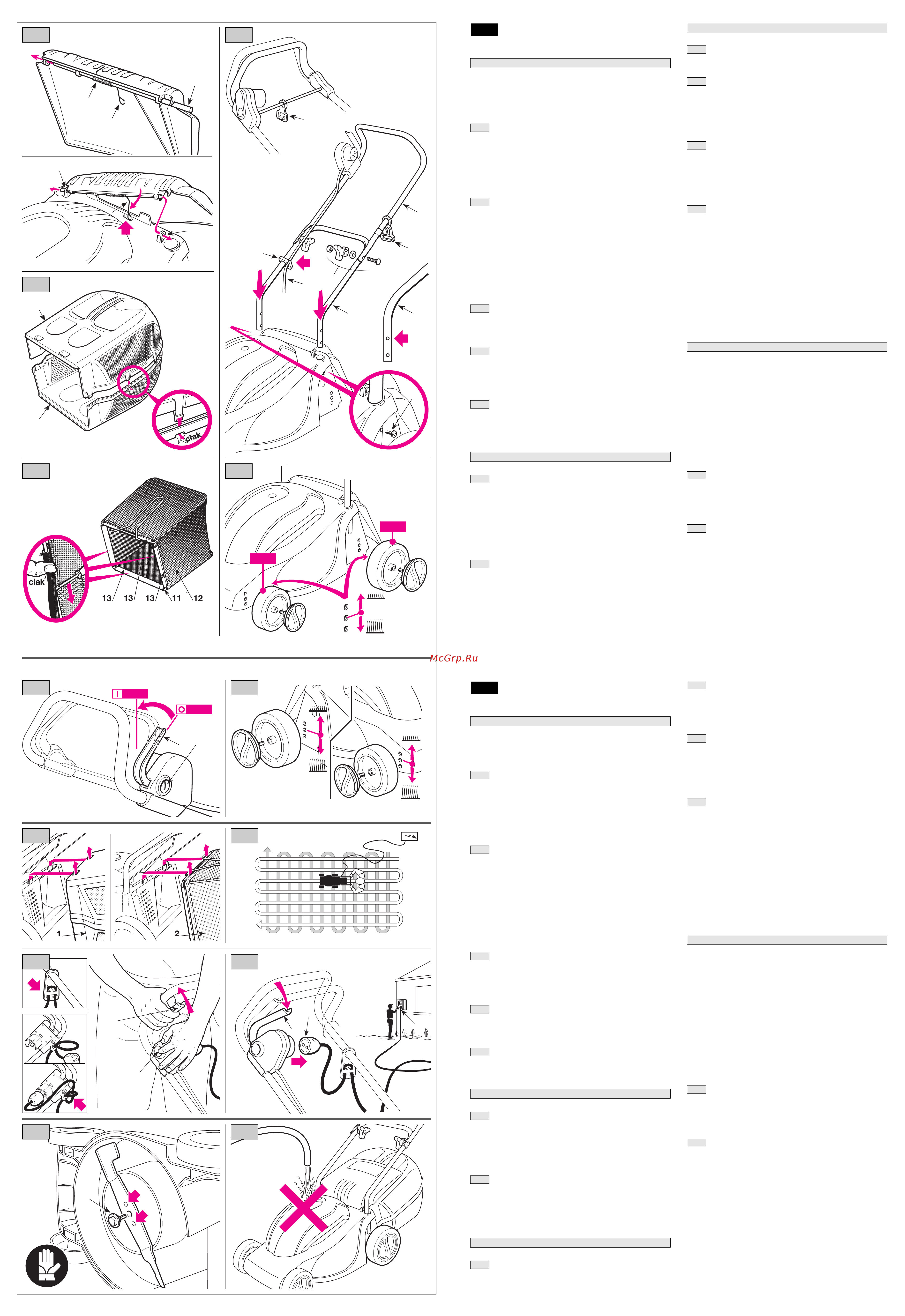 clak

clak

13 13 13 11 12

McGrp.Ru

I O

1 2