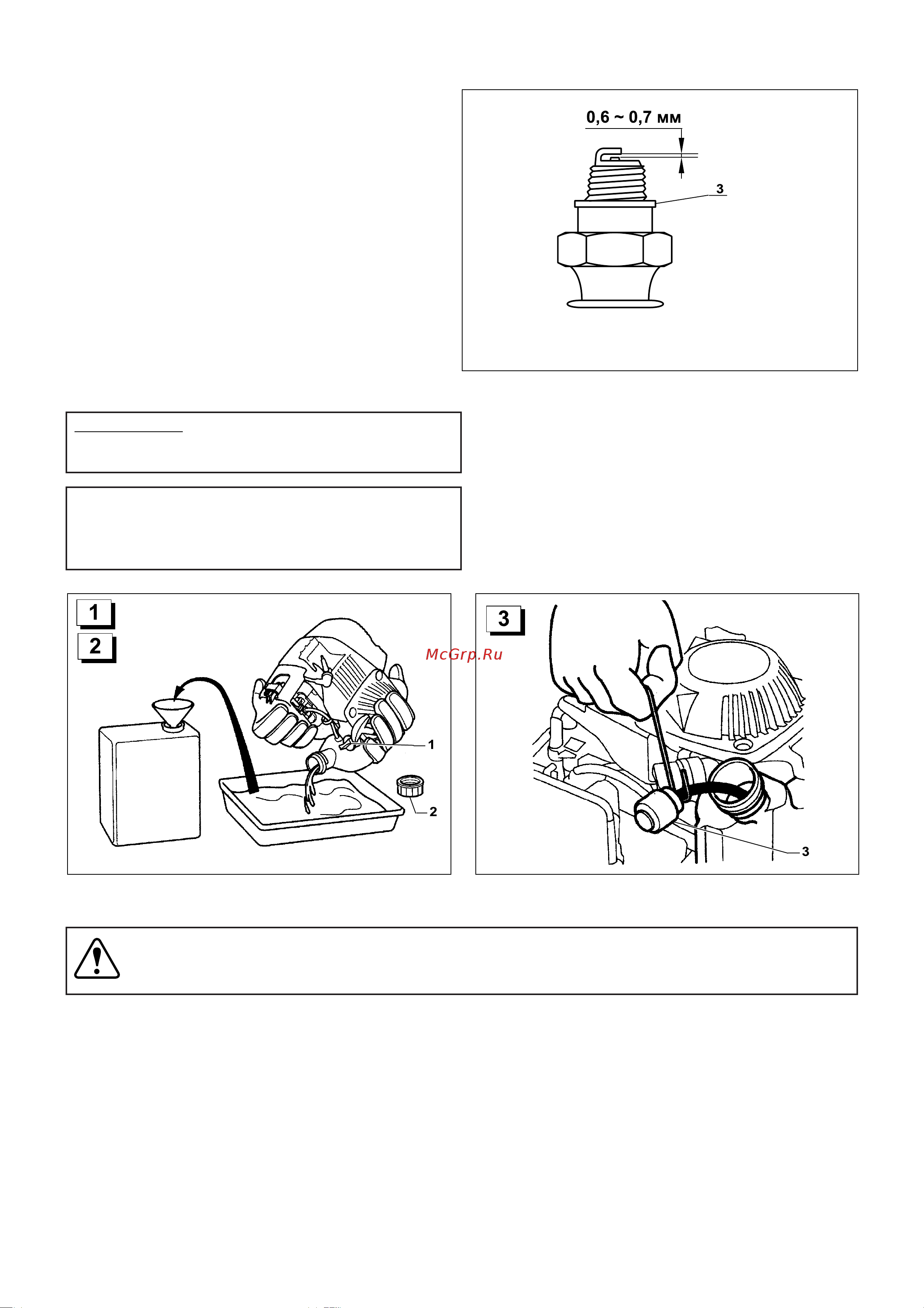 0,6 ~ 0,7 мм

3

1

2

McGrp.Ru

1

2

3

3