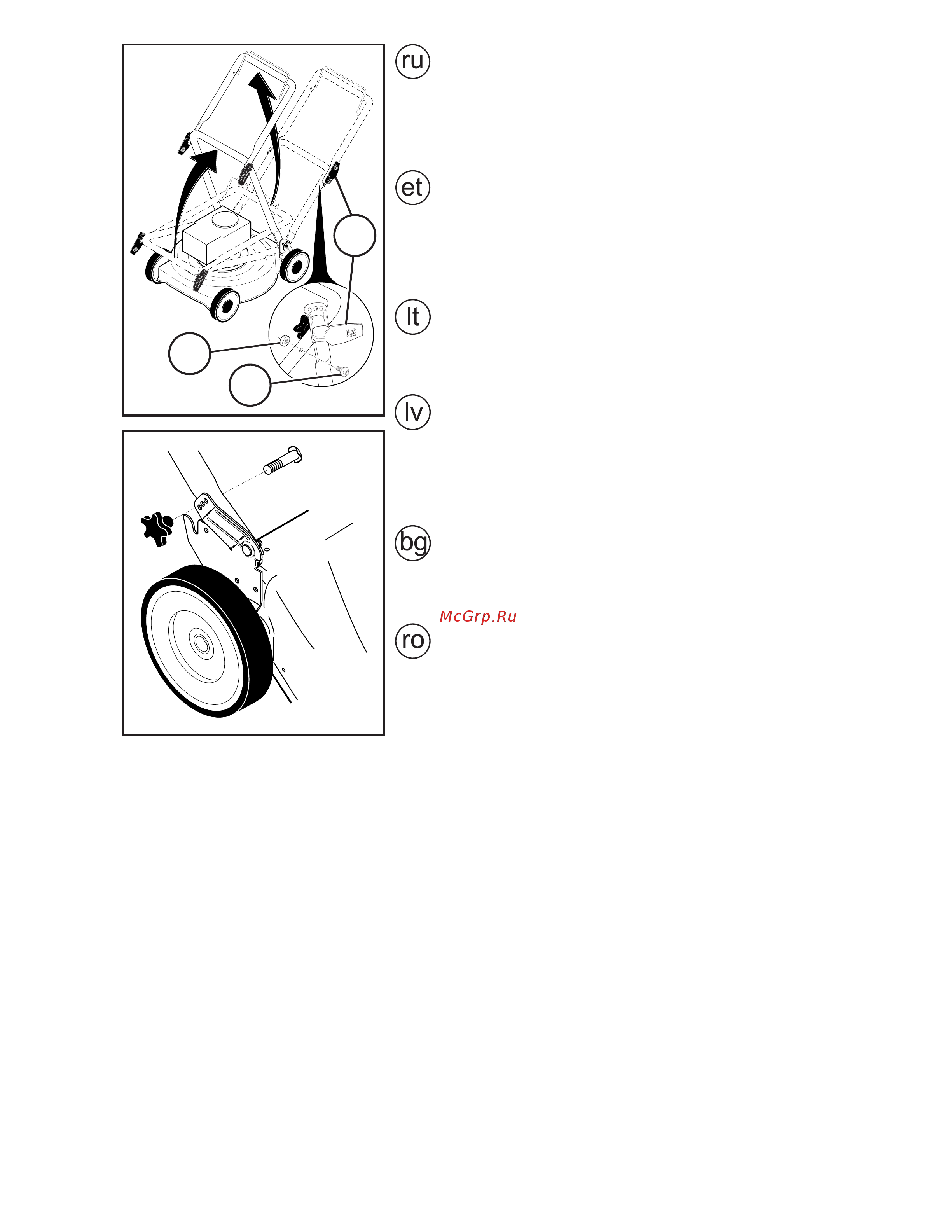 ru

et

lt

lv

bg

McGrp.Ru

ro