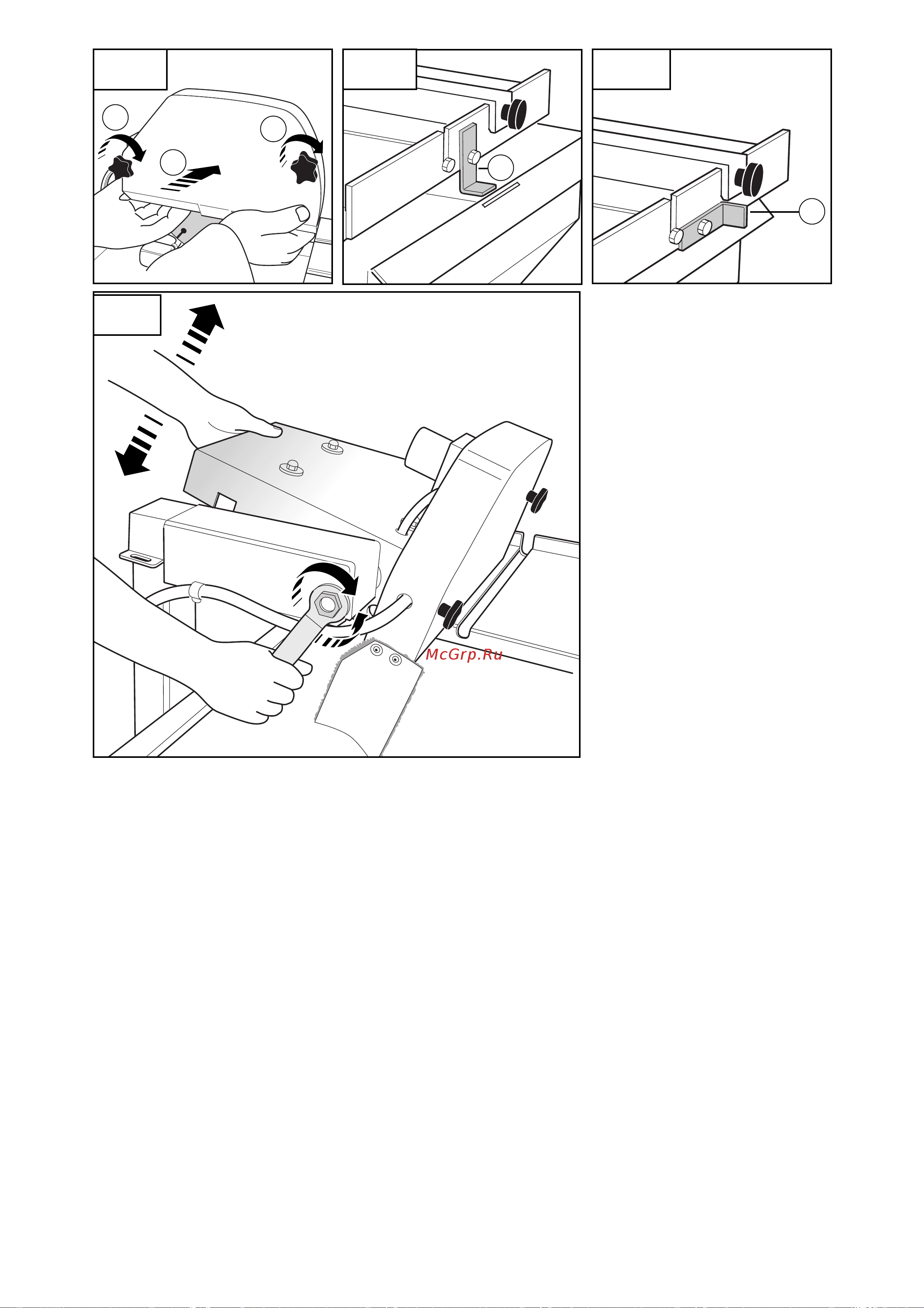 McGrp.Ru