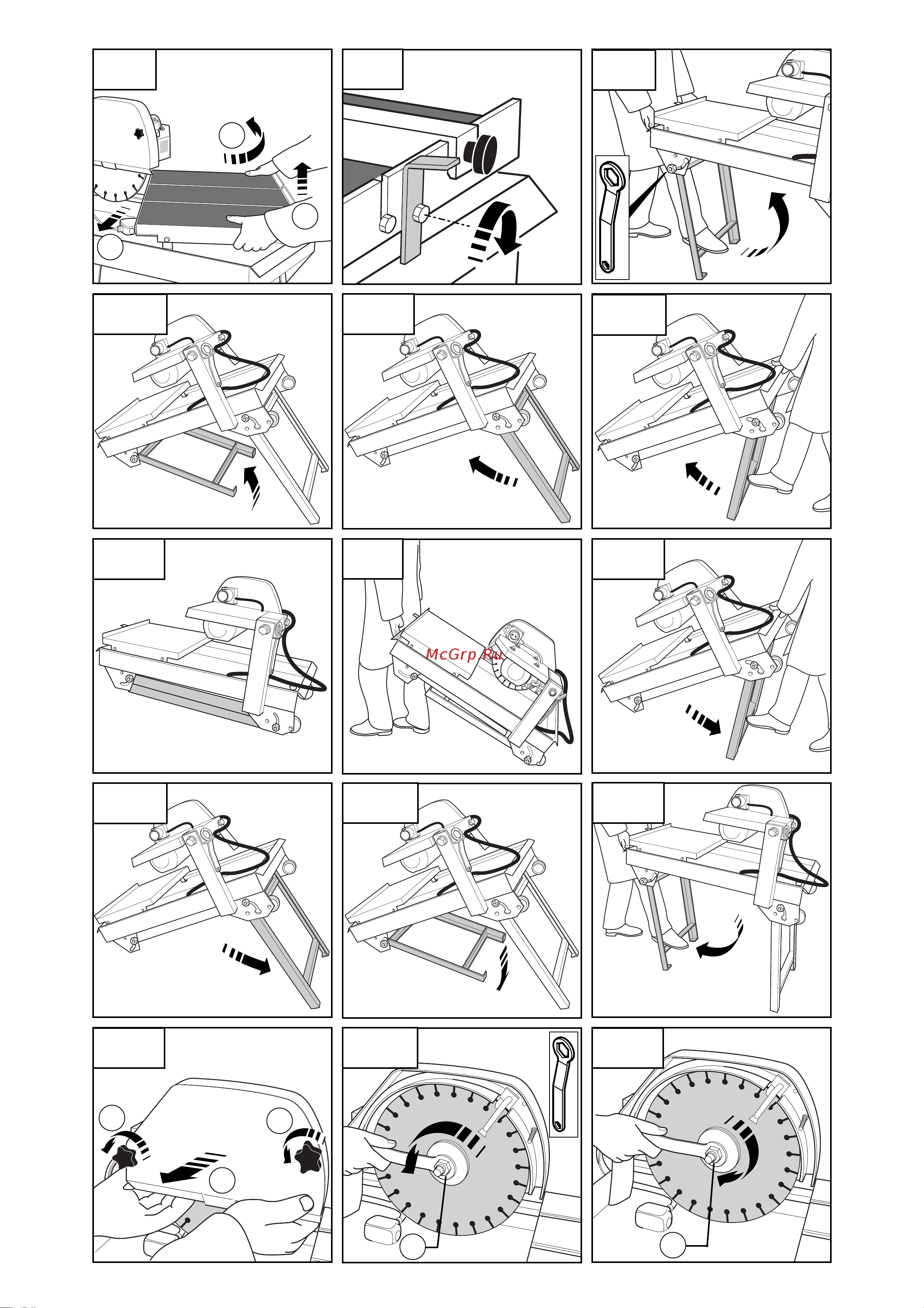 McGrp.Ru