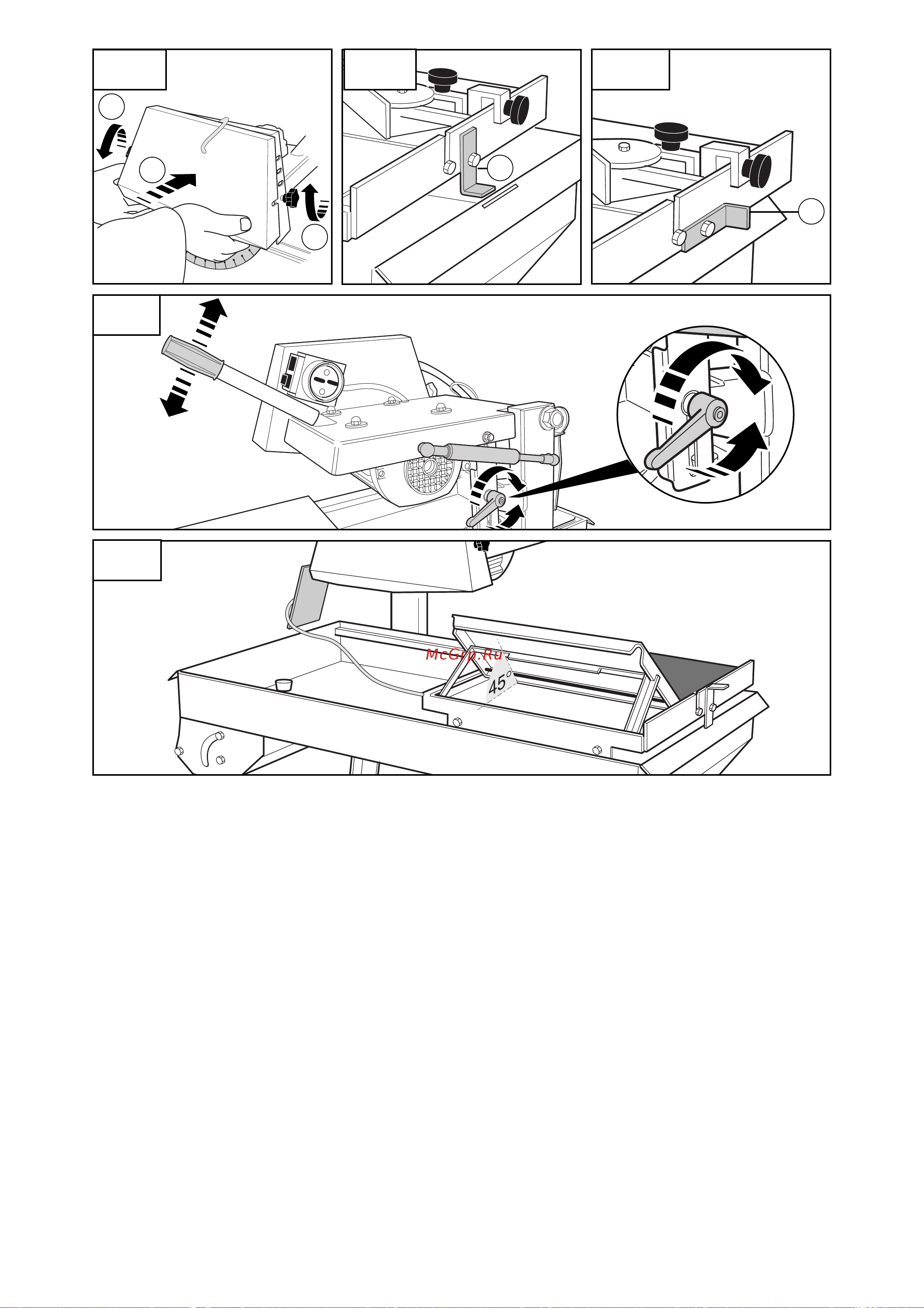 McGrp.Ru

45°