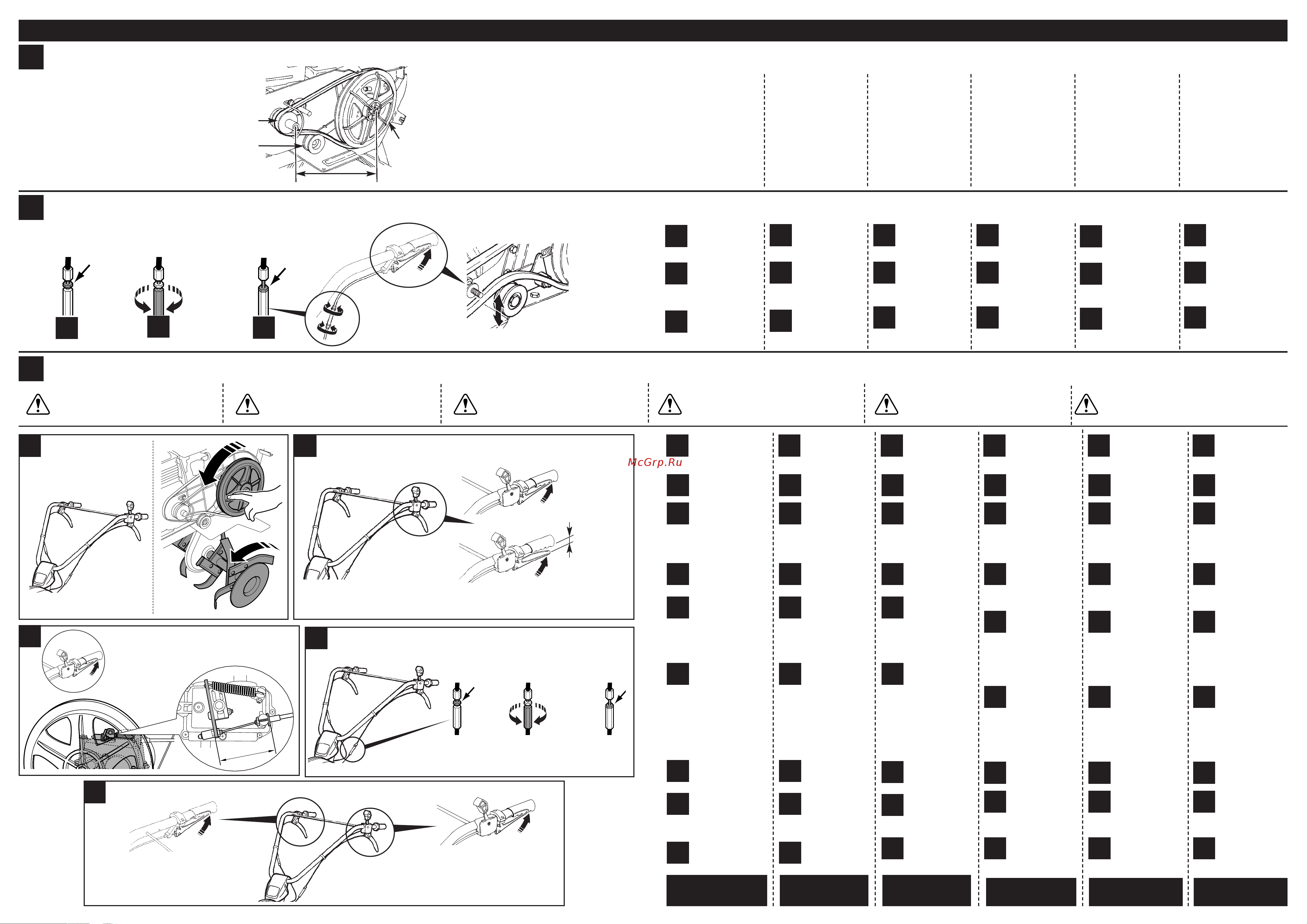 McGrp.Ru