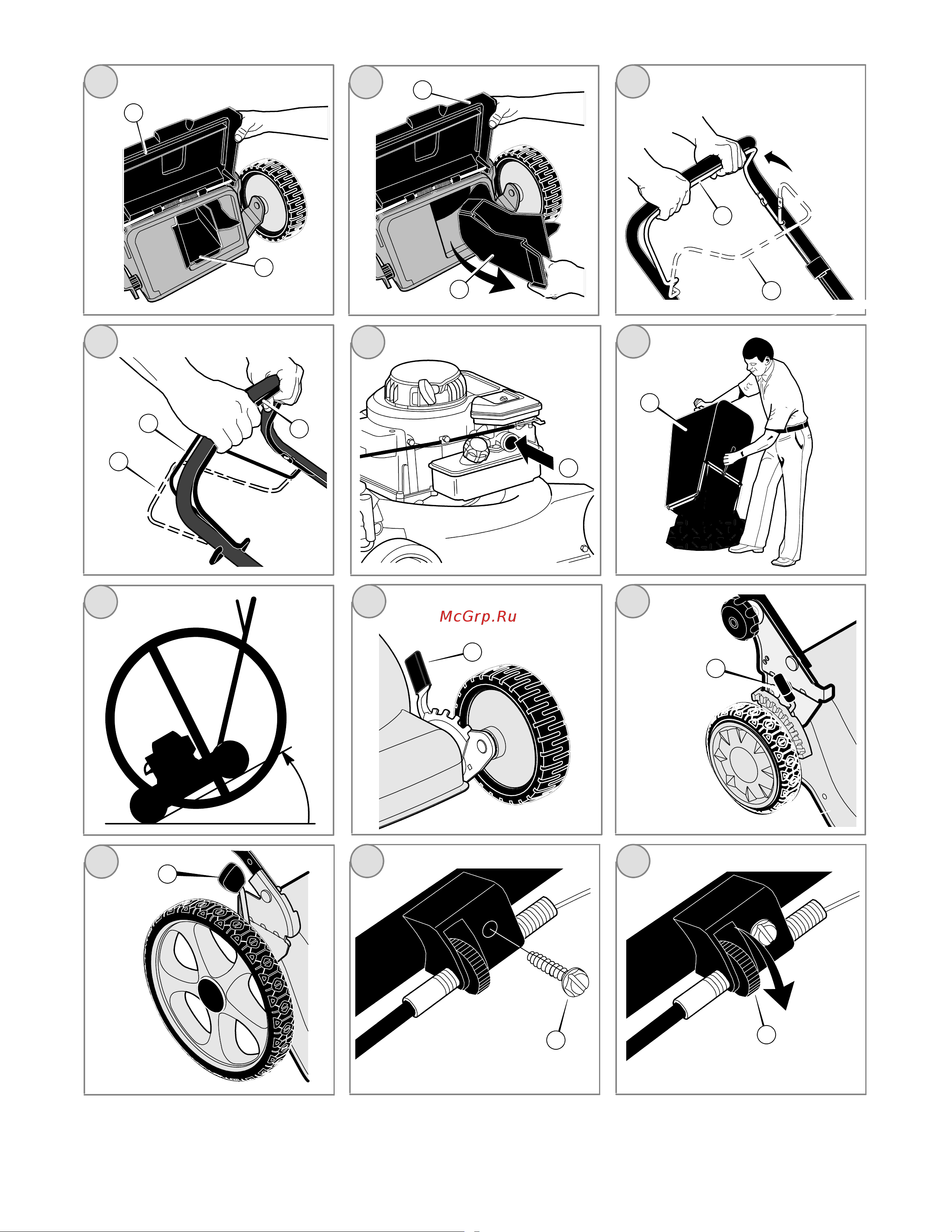 McGrp.Ru