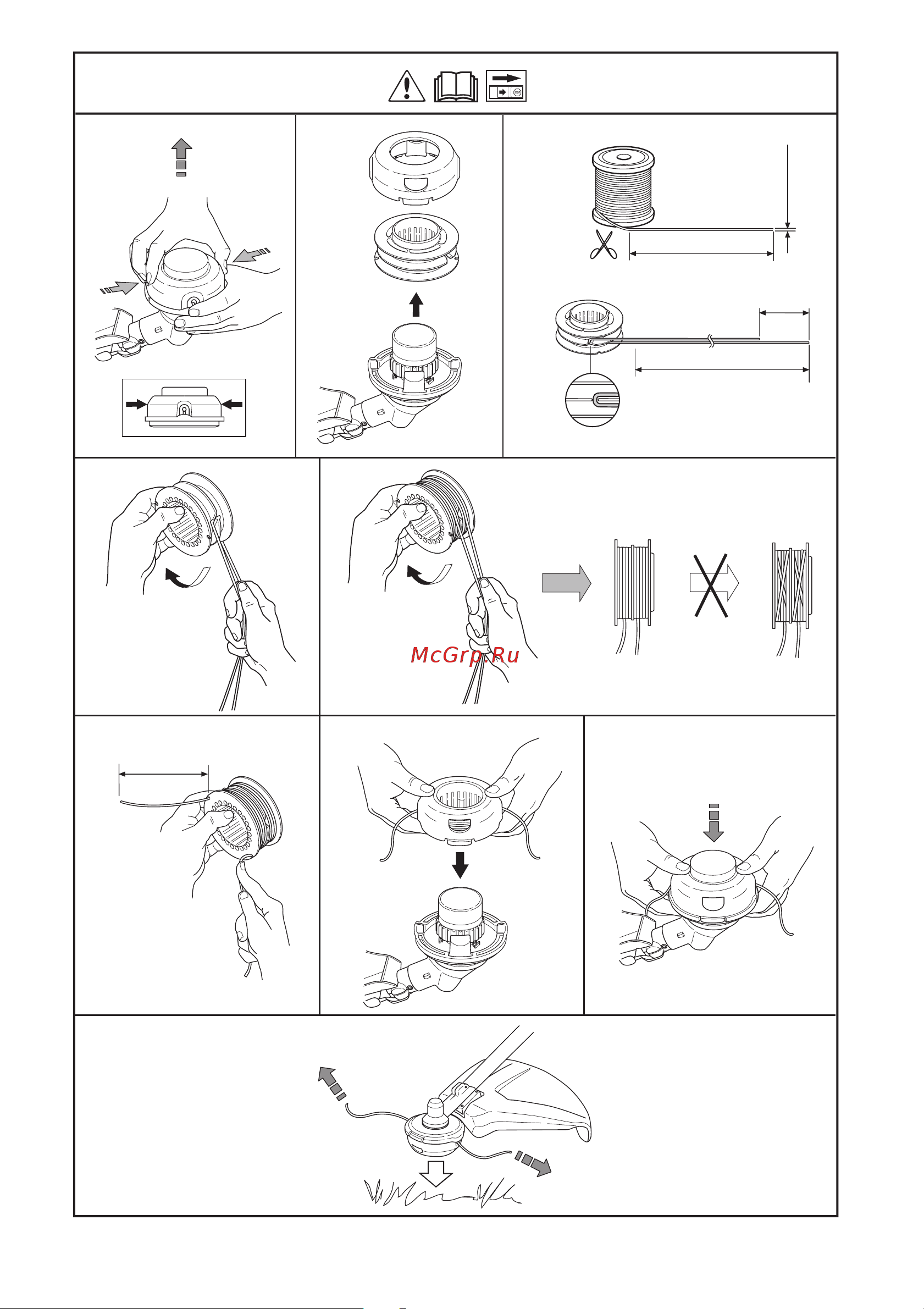 McGrp.Ru