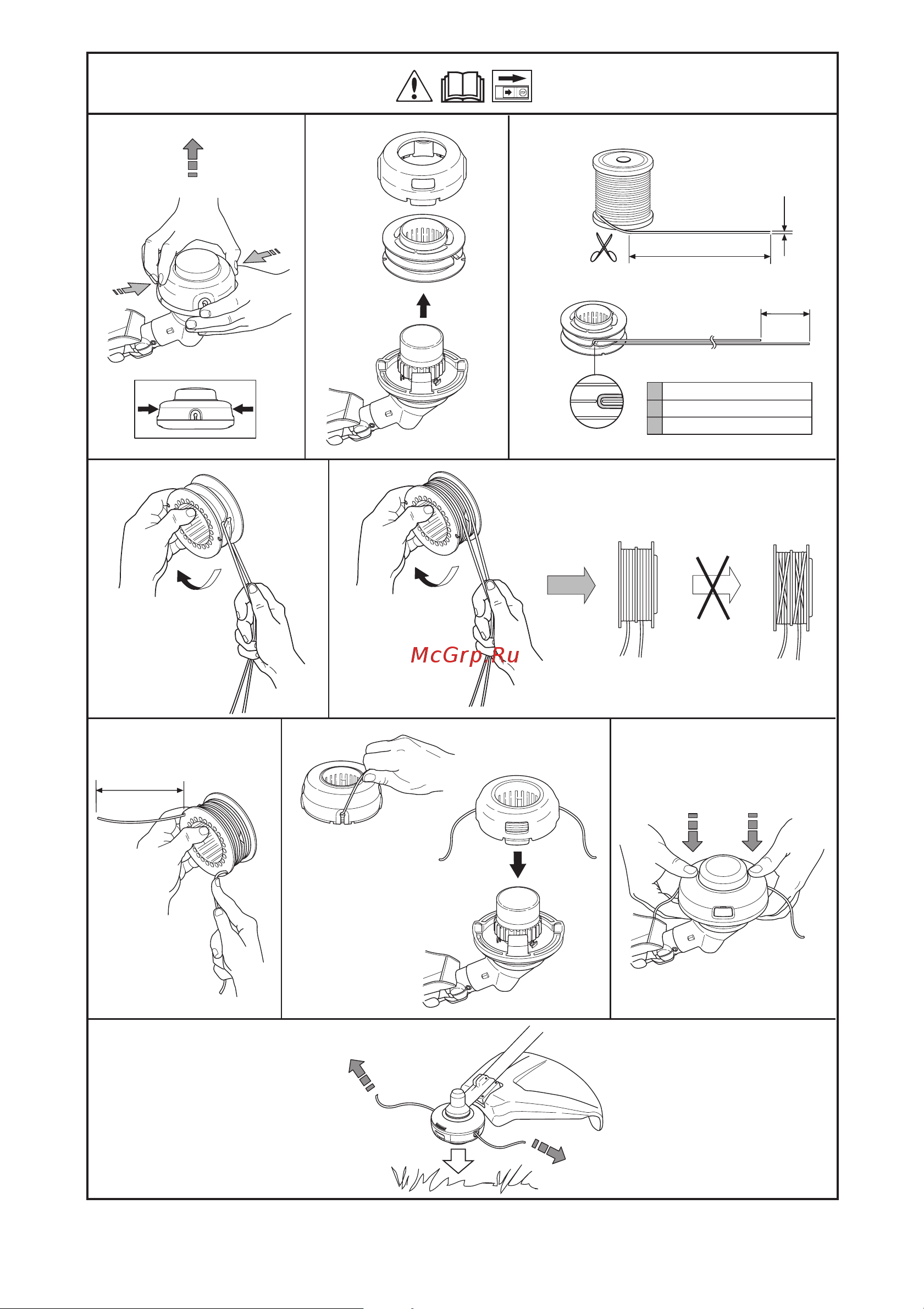 McGrp.Ru