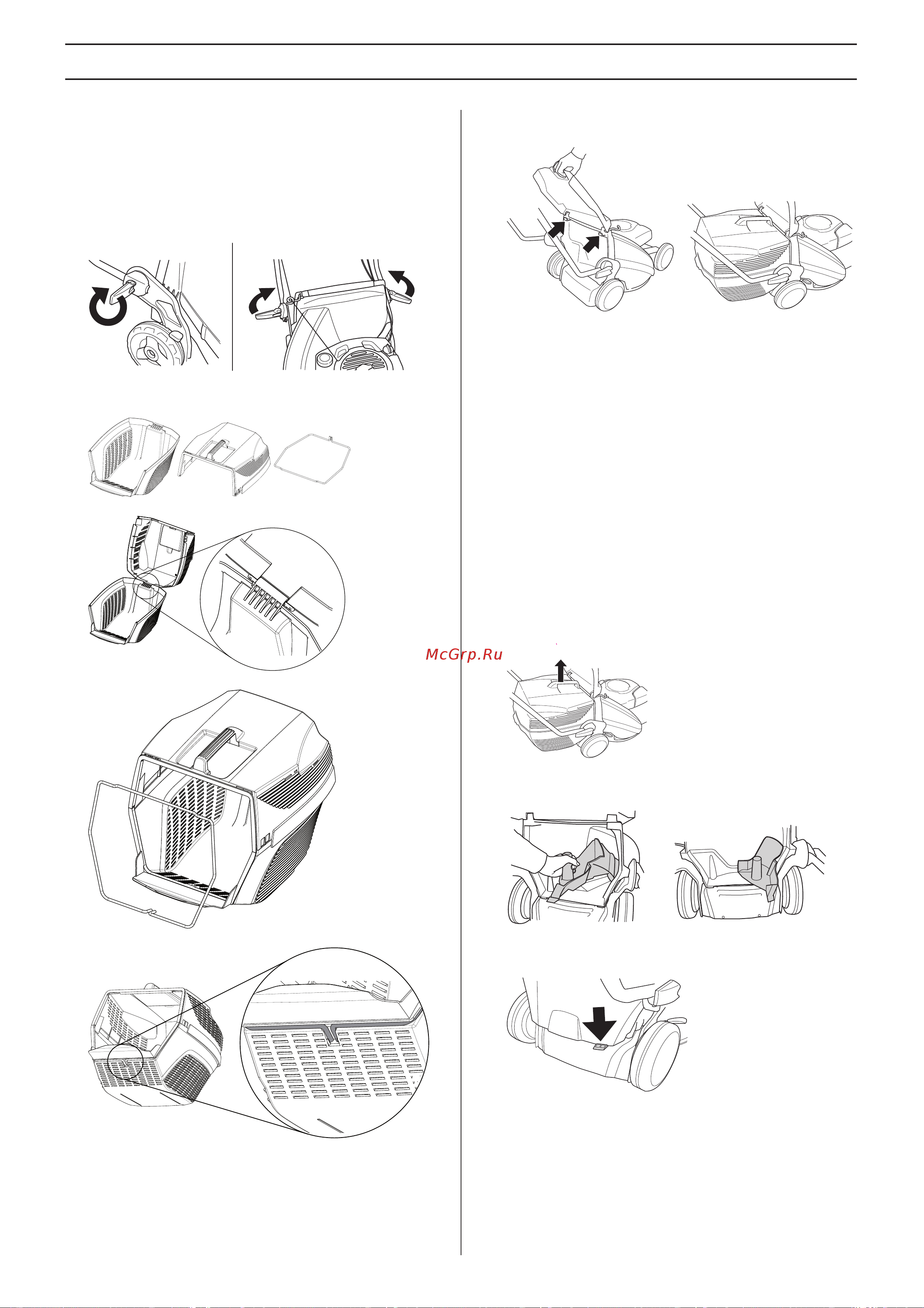 McGrp.Ru