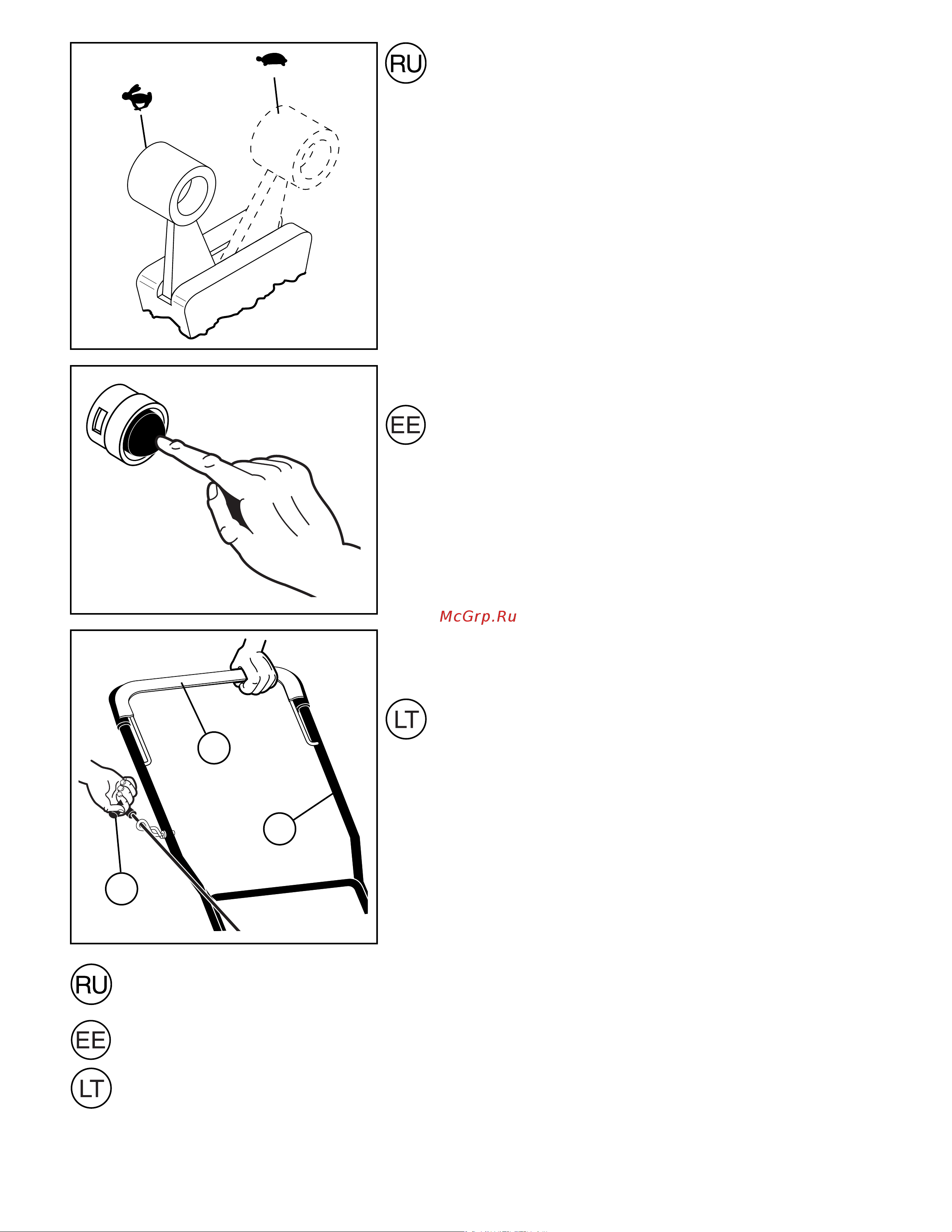 RU

EE

McGrp.Ru

LT

RU

EE

LT