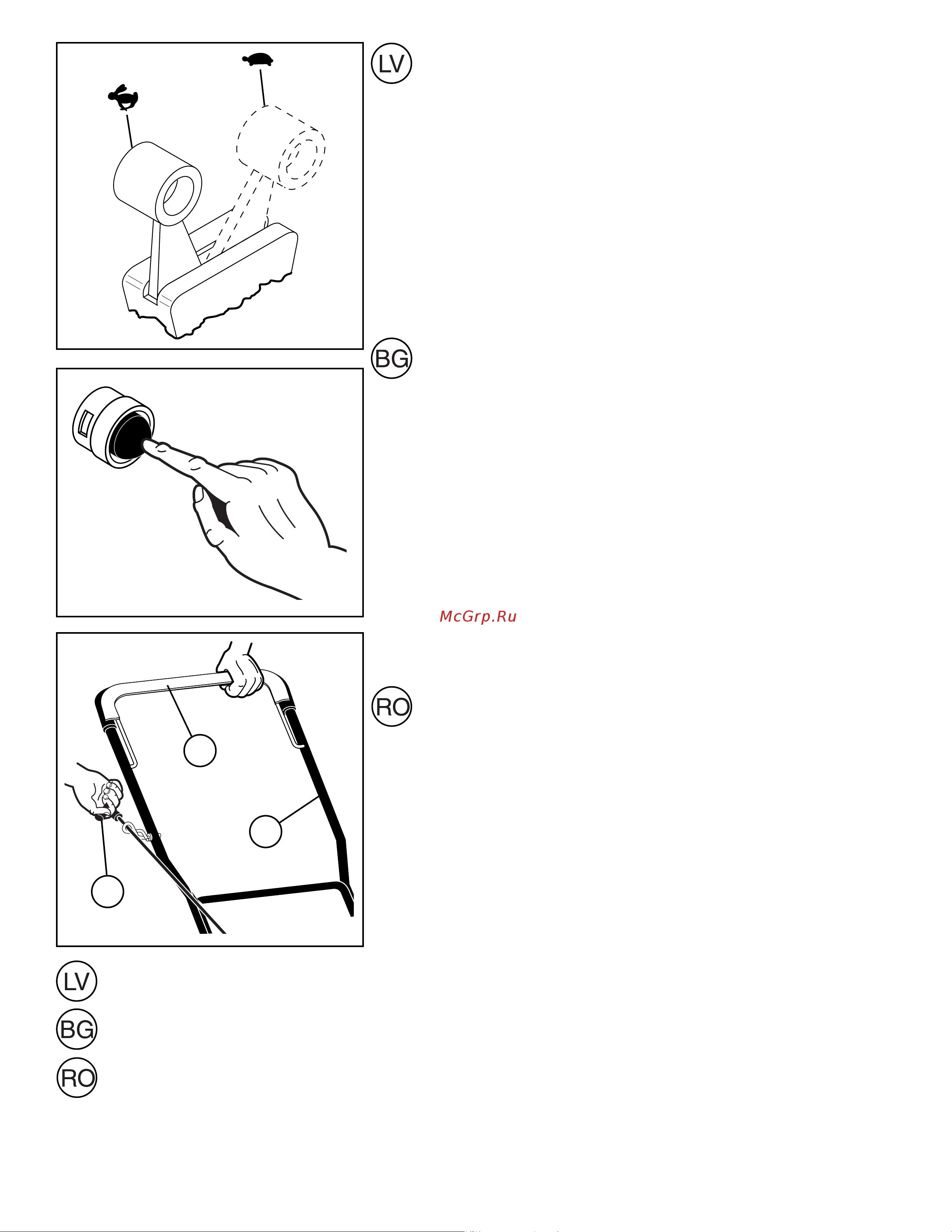 LV

BG

McGrp.Ru

RO

LV

BG

RO