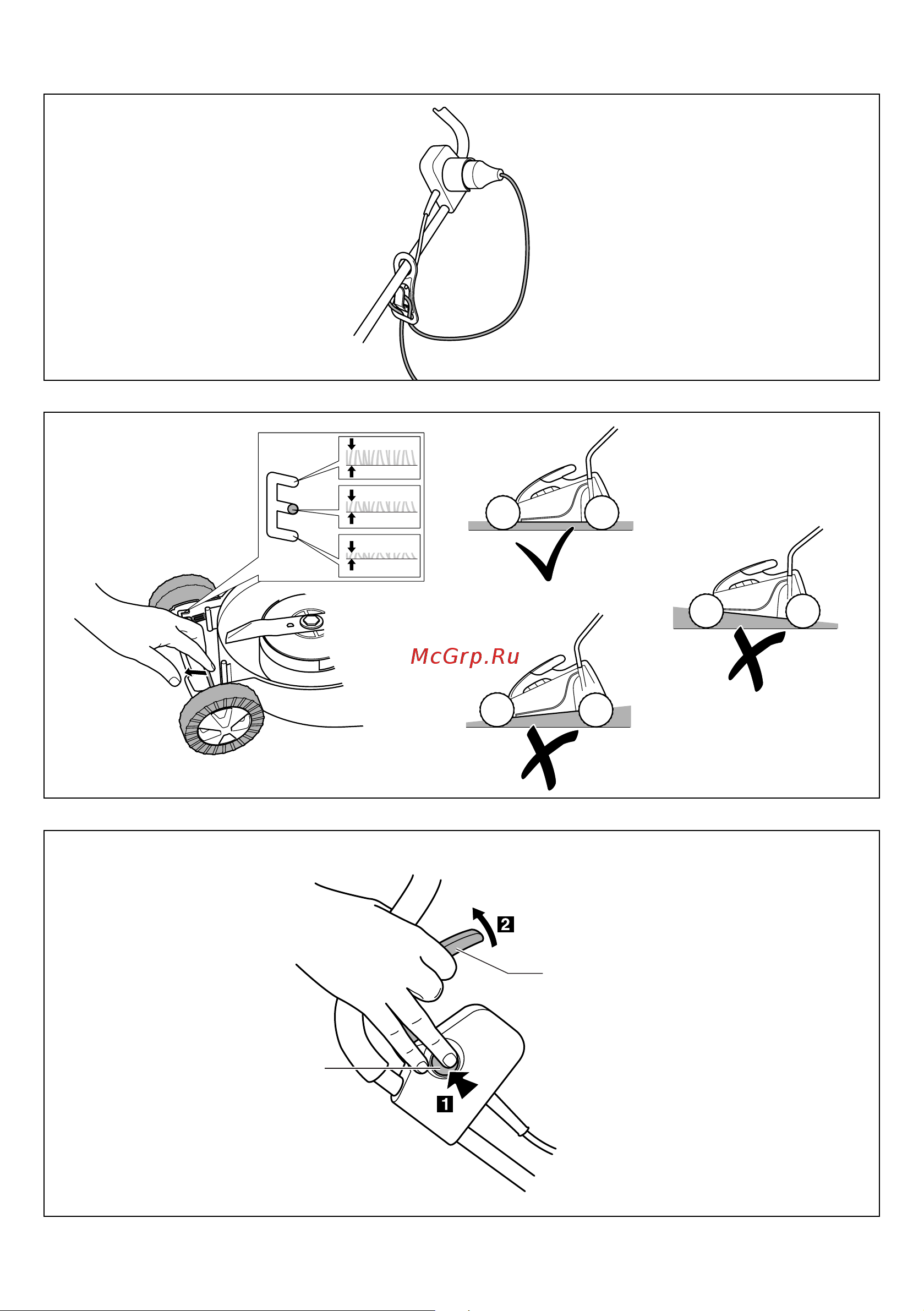 McGrp.Ru

2

1