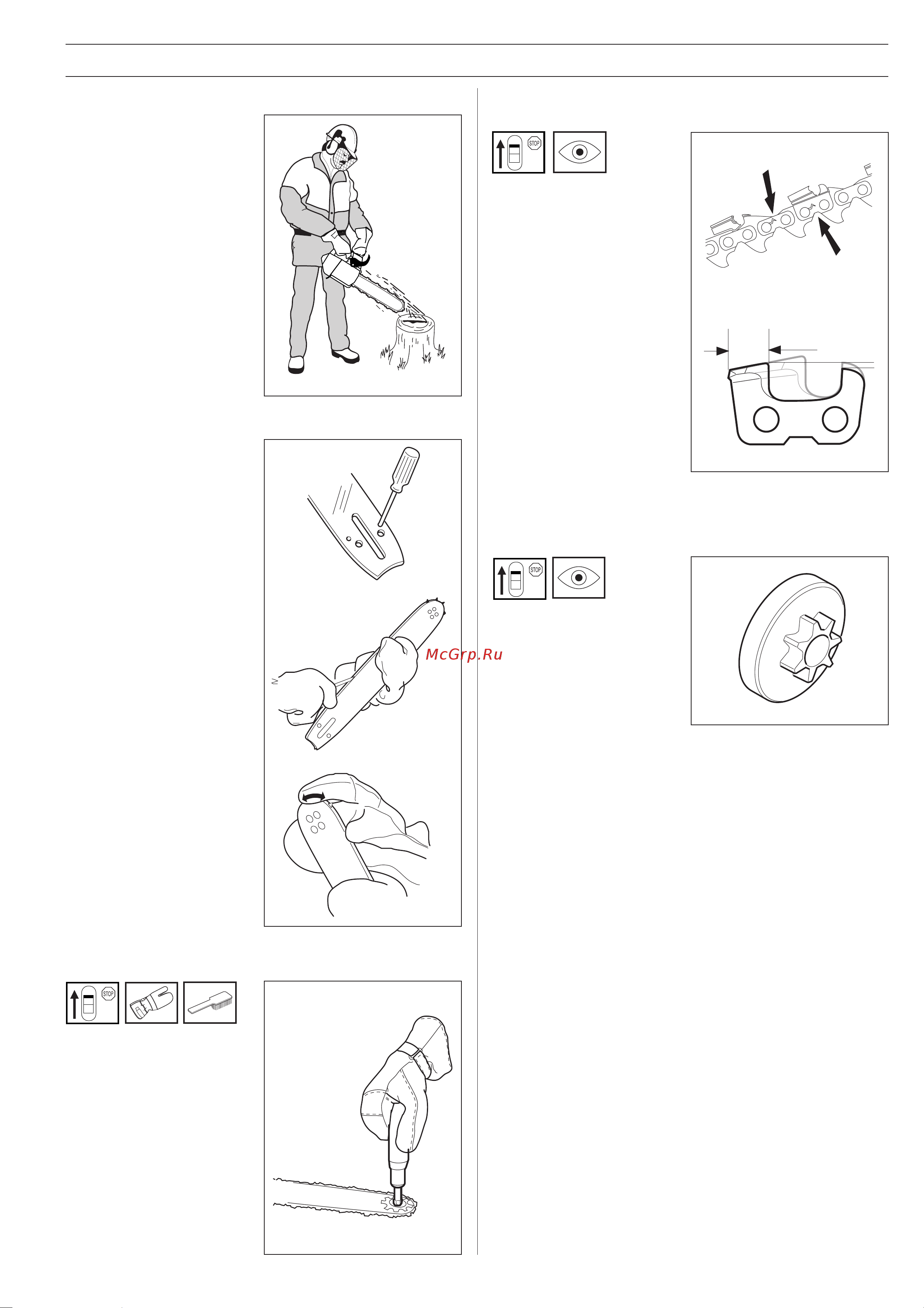 STOP

STOP

McGrp.Ru

STOP

STOP