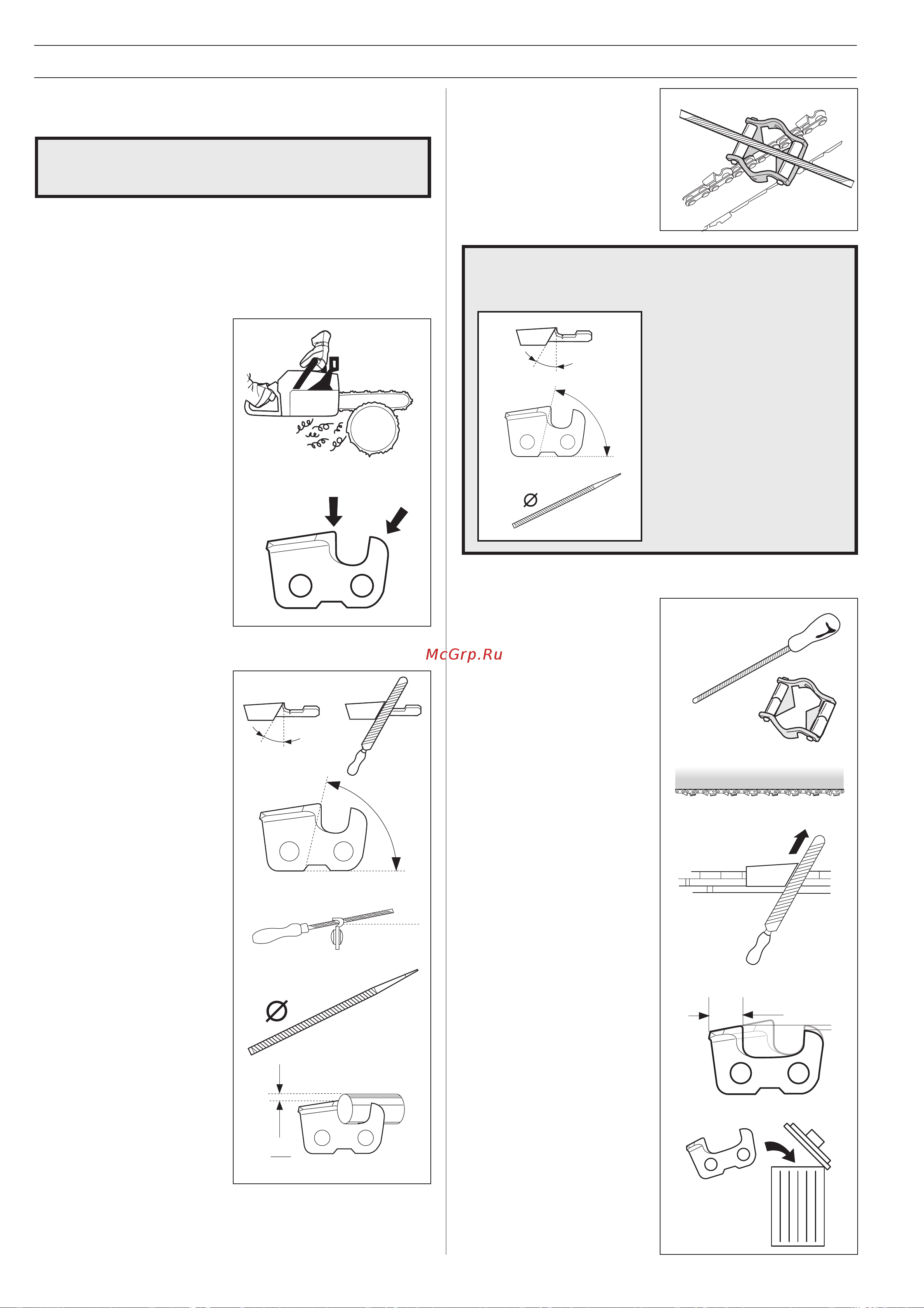 McGrp.Ru