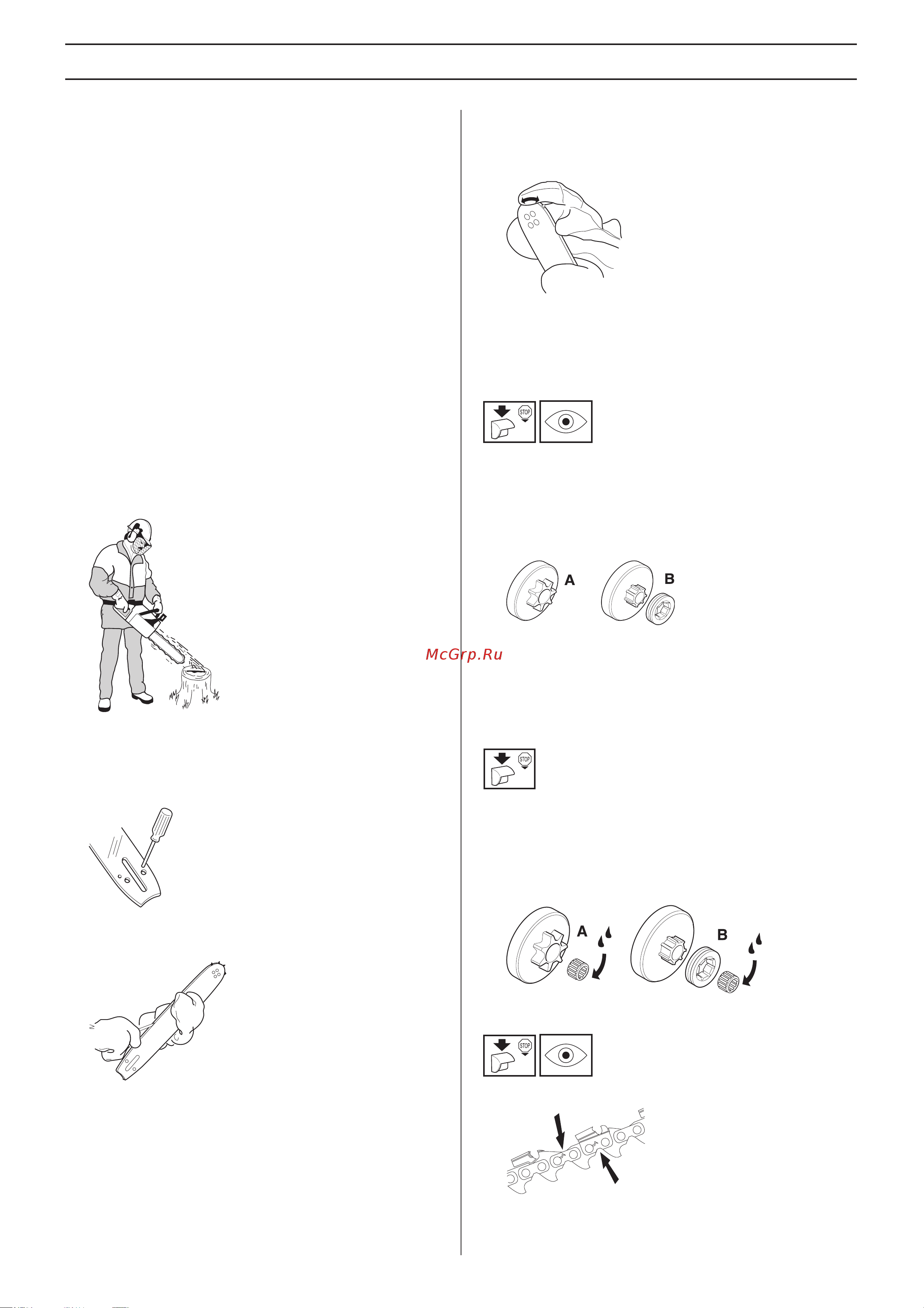 STOP

A

B

McGrp.Ru

STOP

A

B

STOP