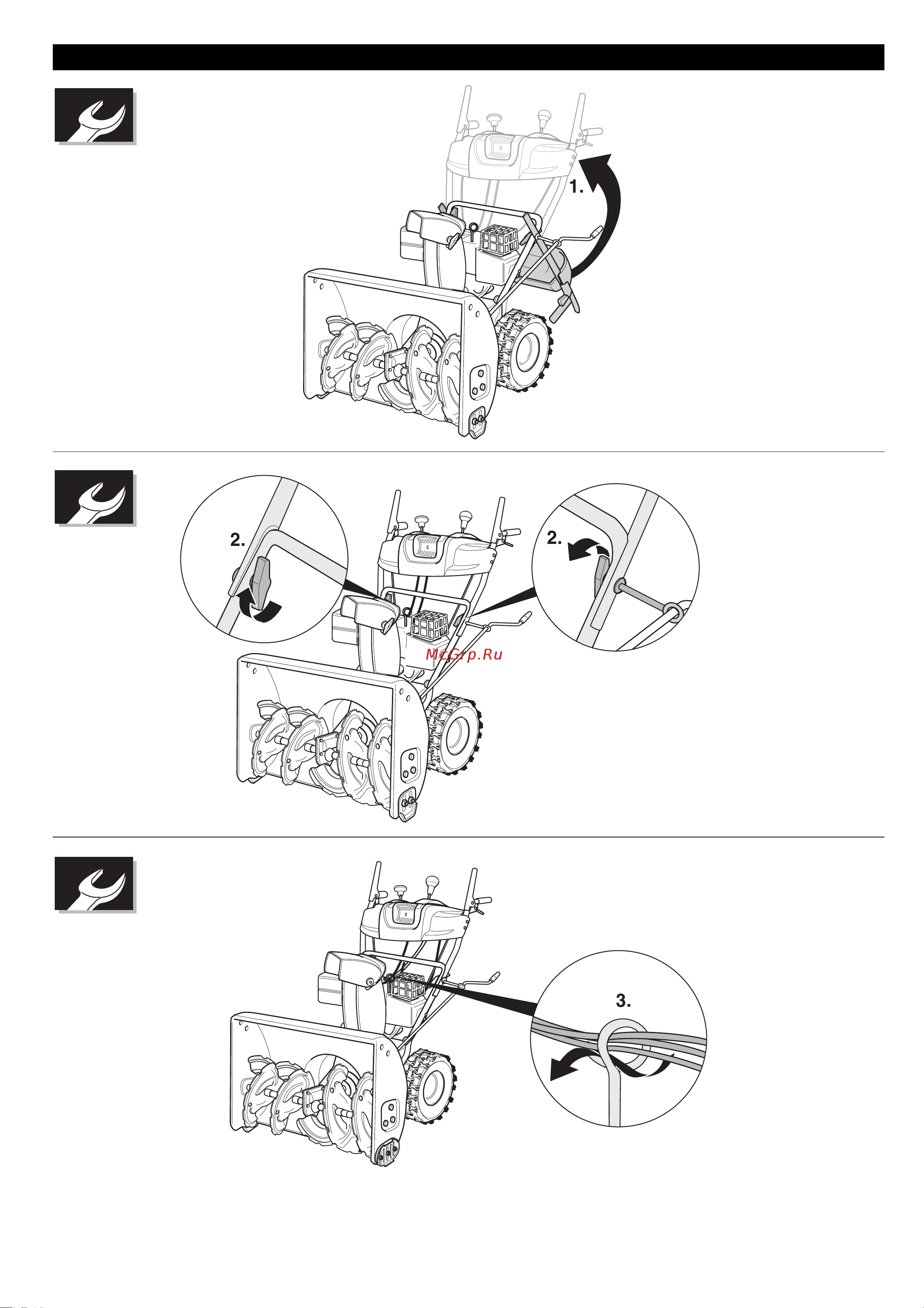 1.

2.

2.

McGrp.Ru

3.