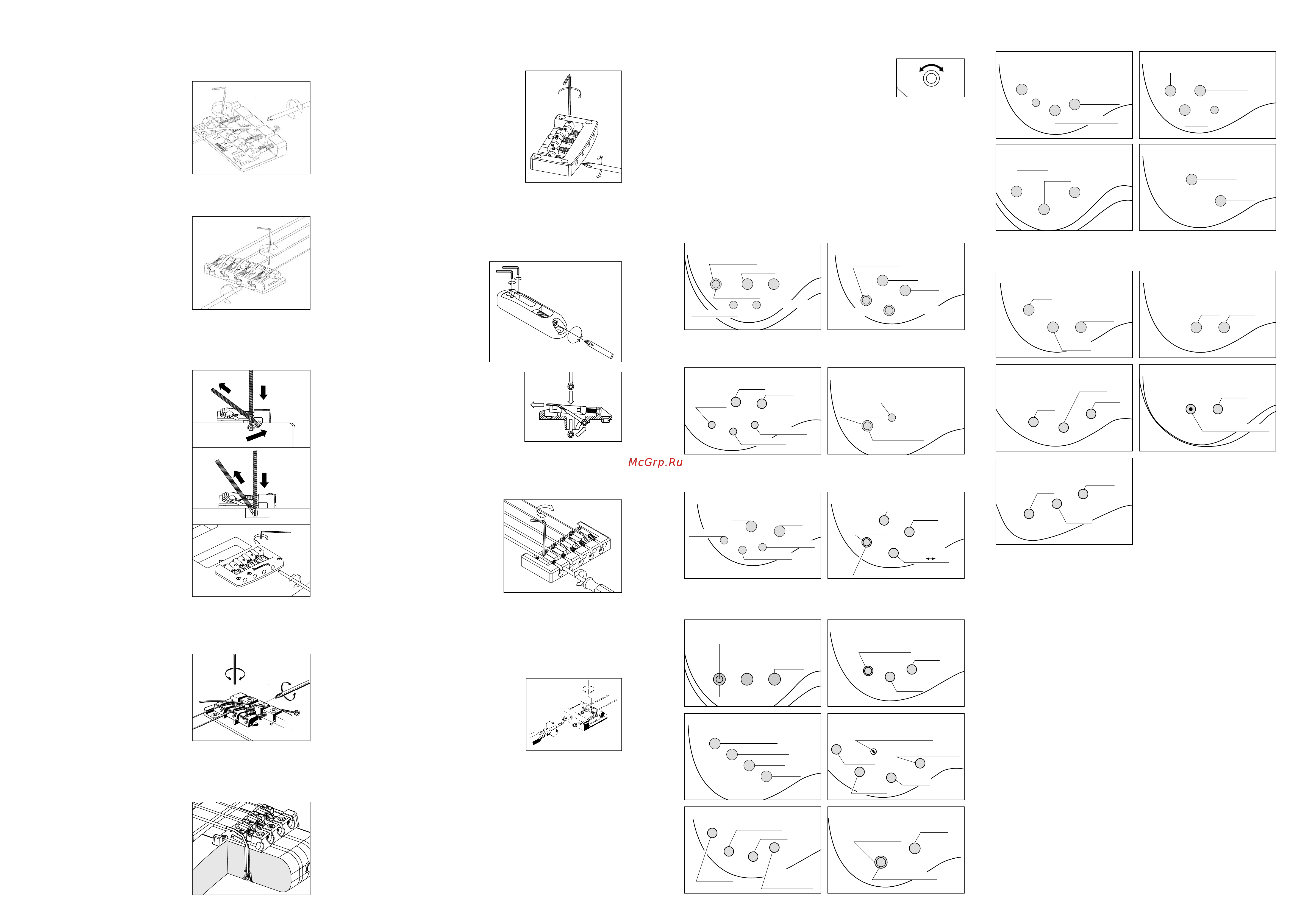 McGrp.Ru