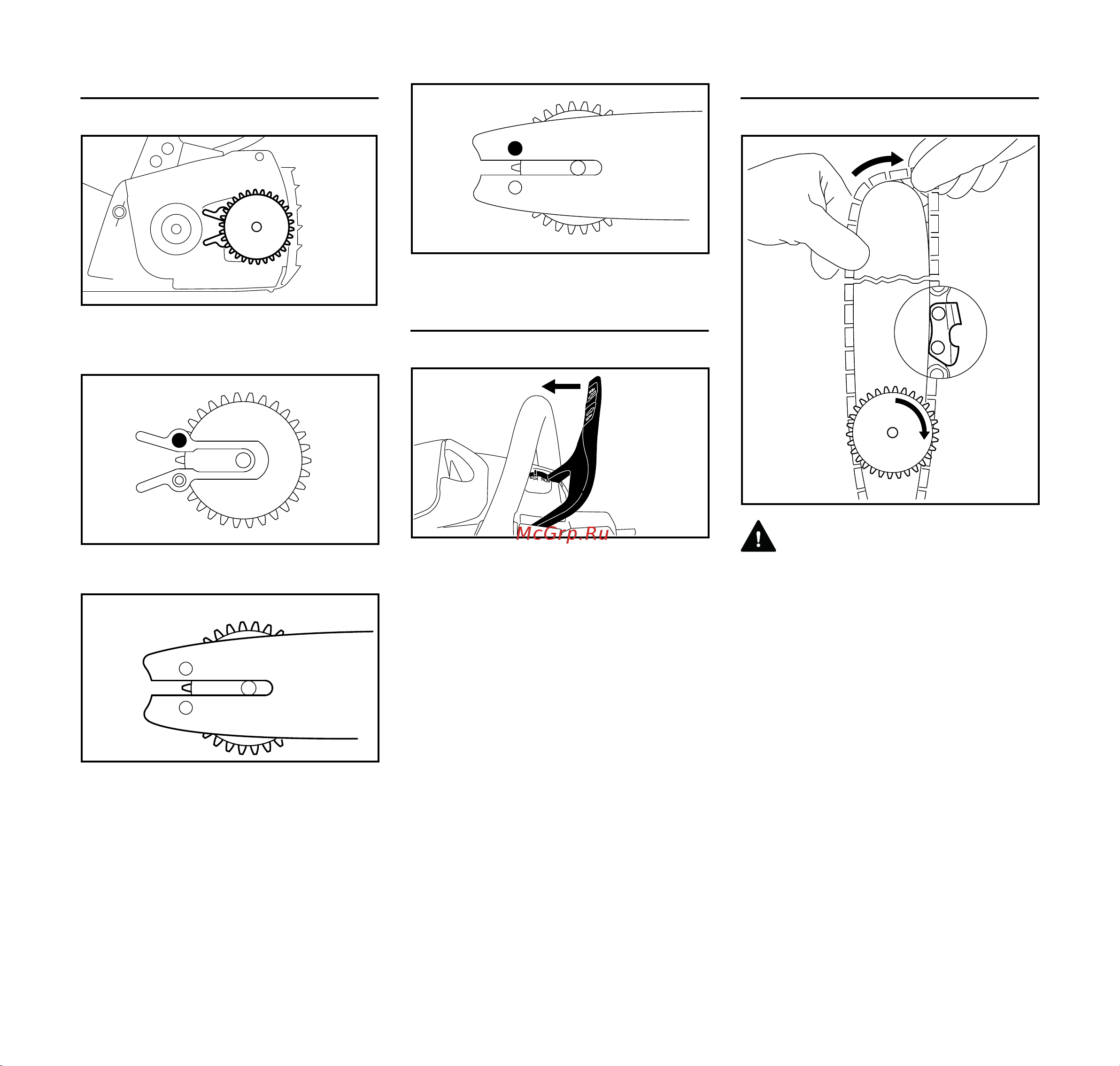 McGrp.Ru