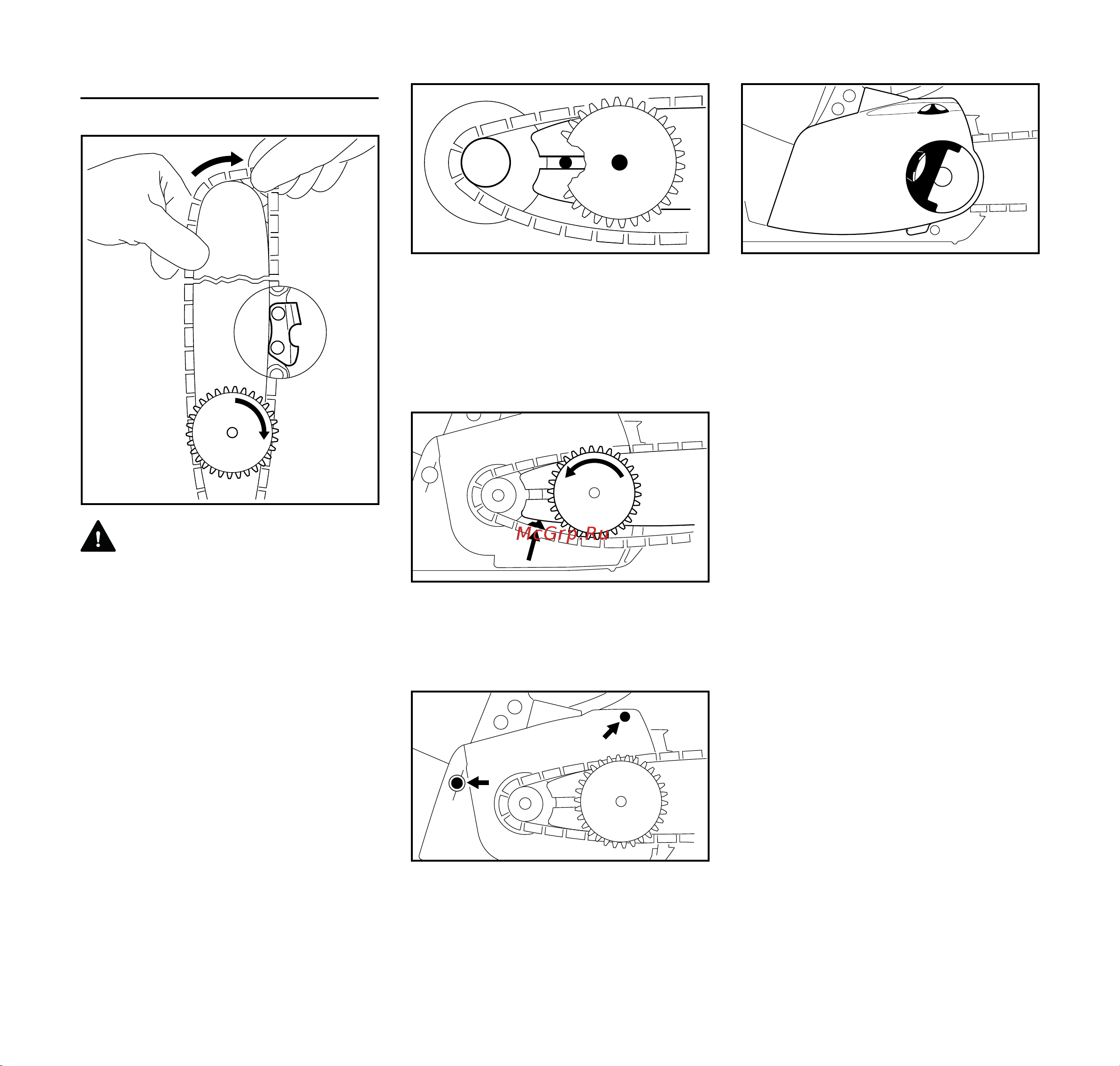 McGrp.Ru