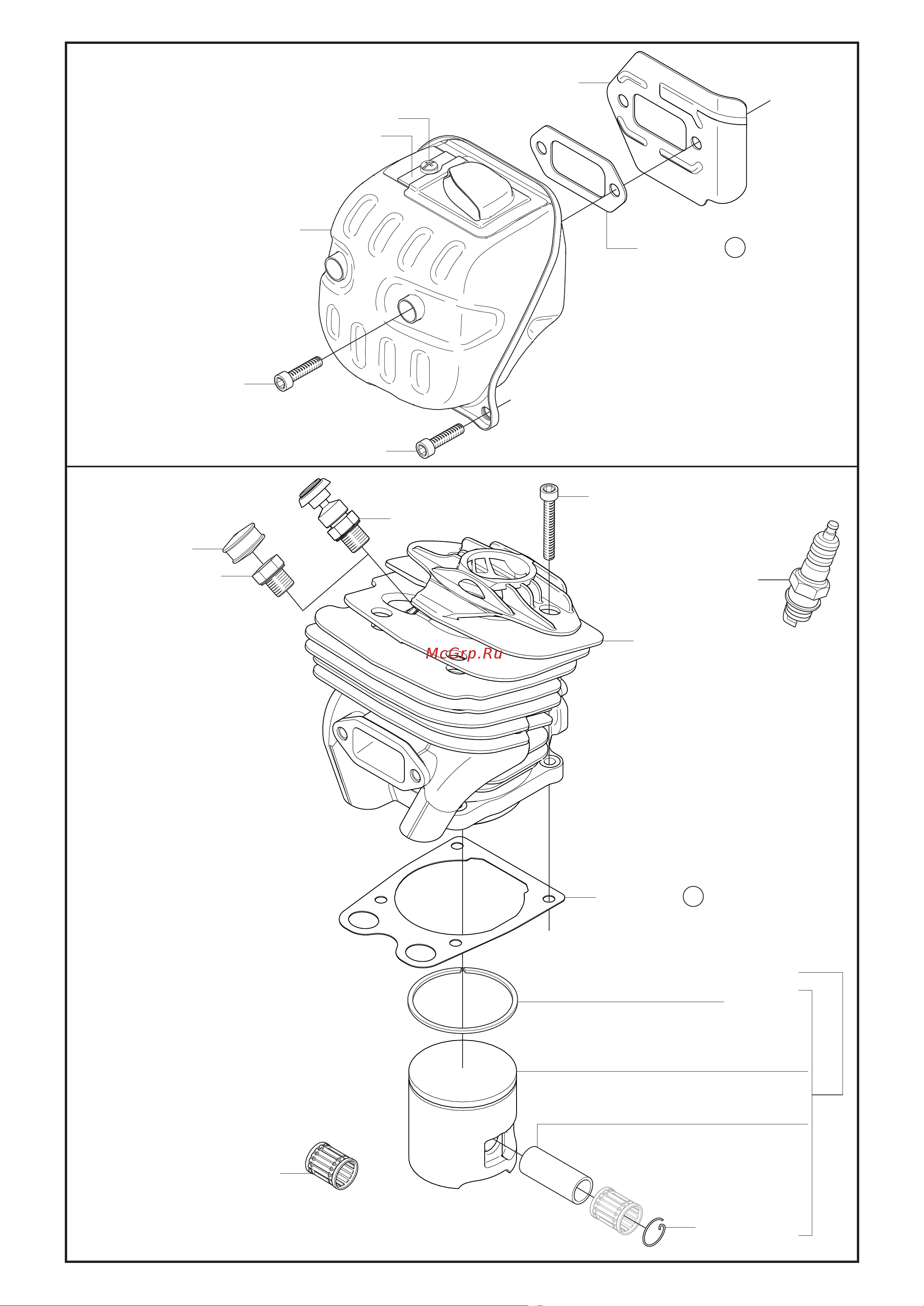 McGrp.Ru