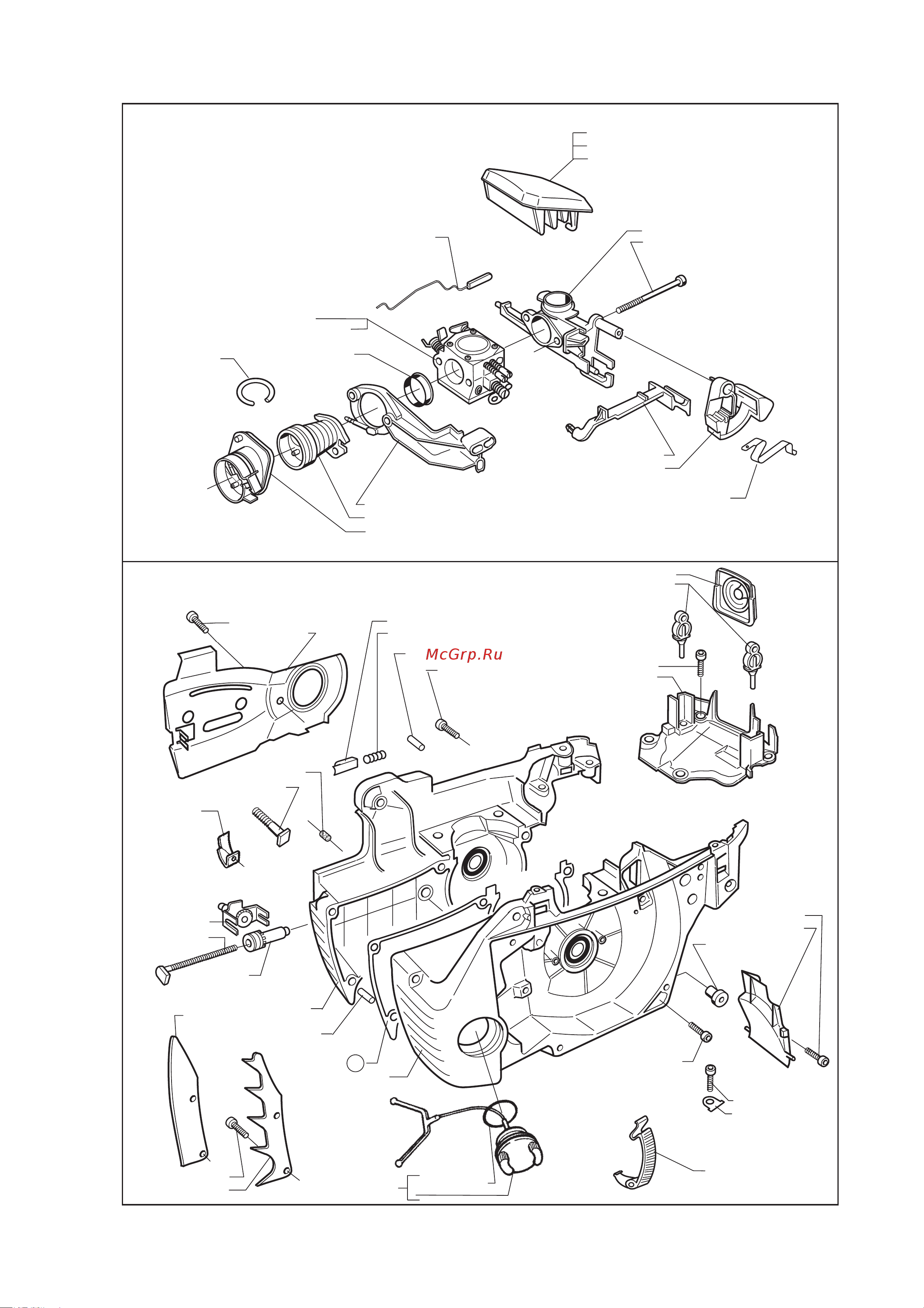 McGrp.Ru