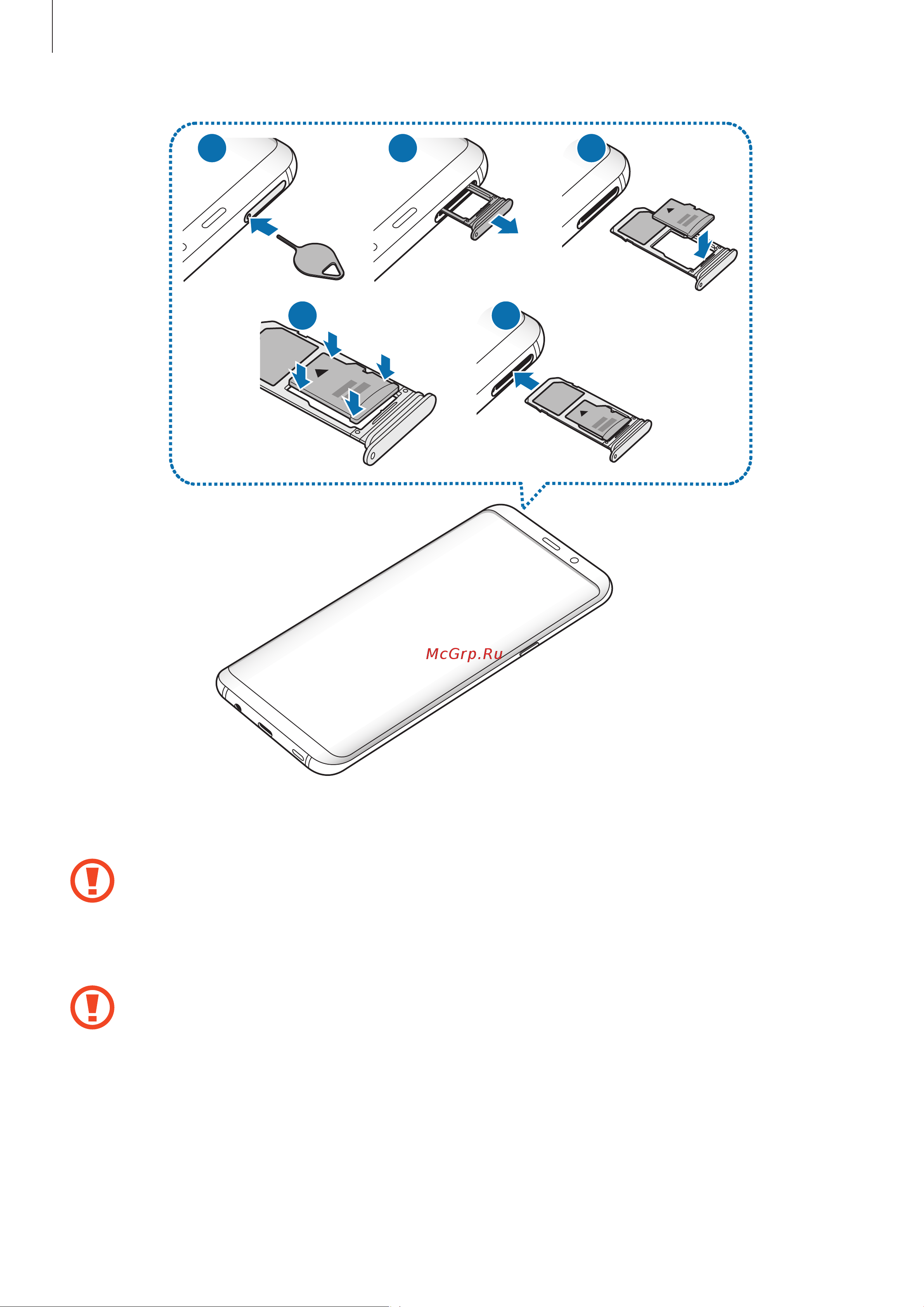 McGrp.Ru