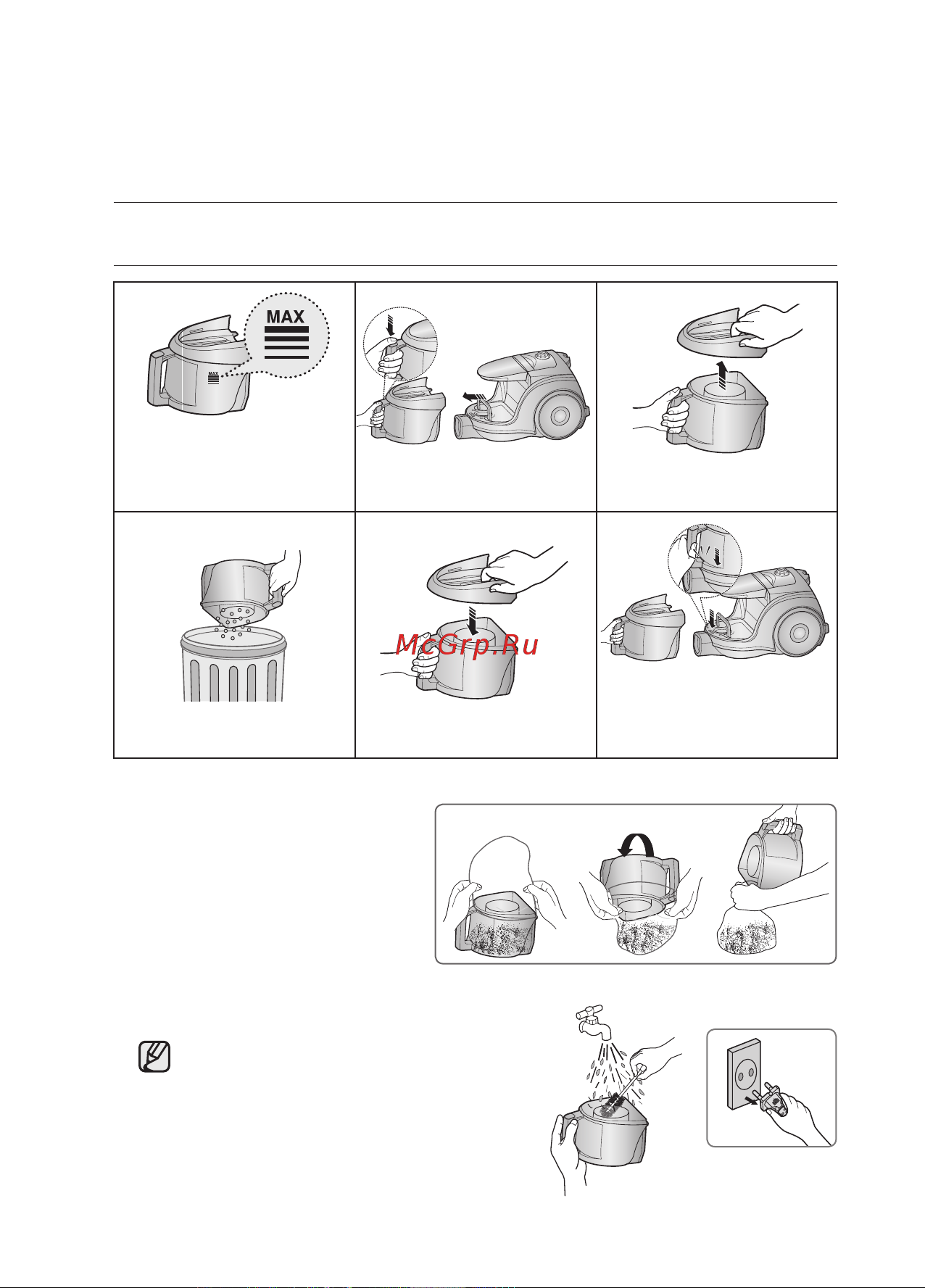 MAX

MAX

McGrp.Ru