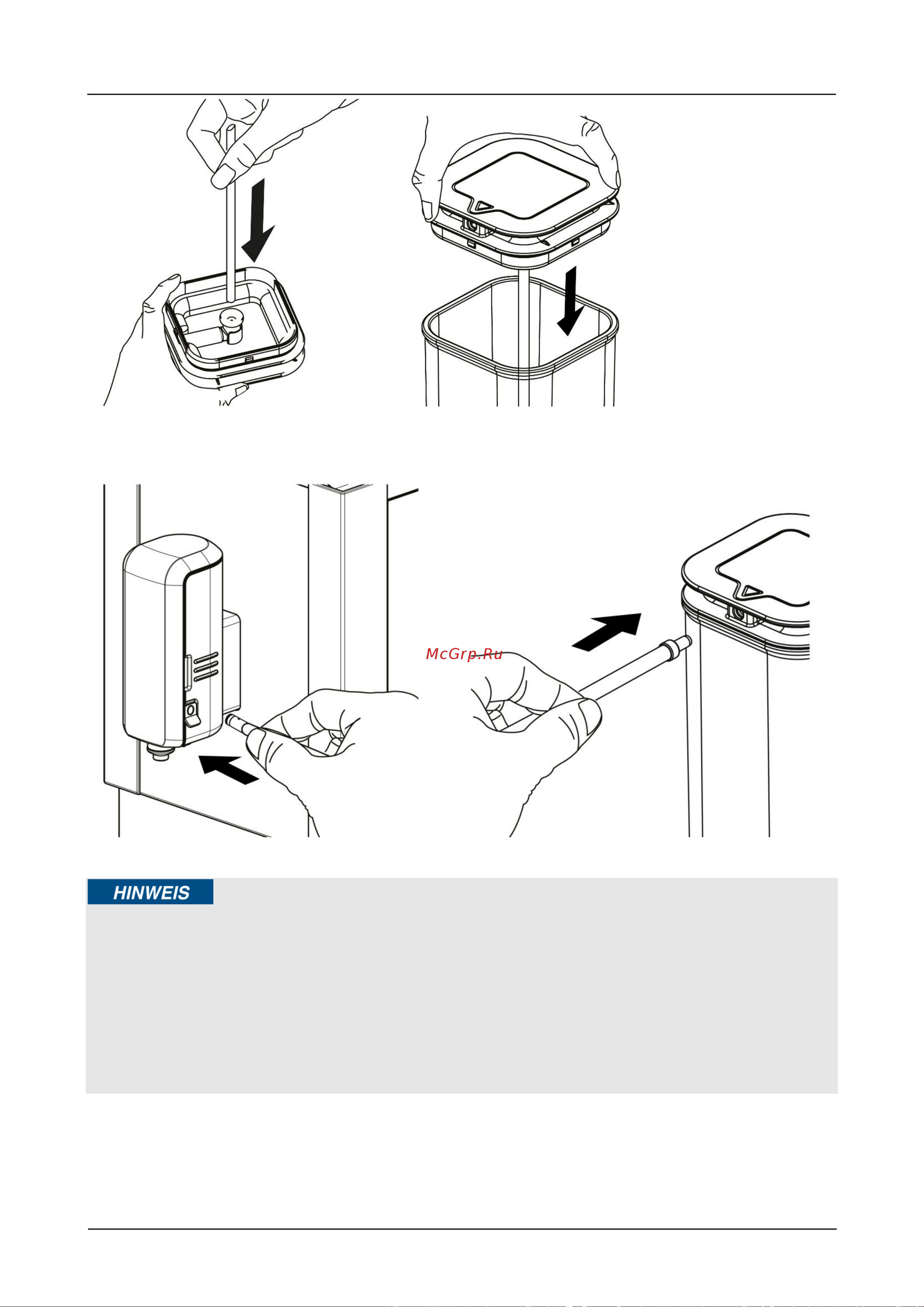 McGrp.Ru

HINWEIS