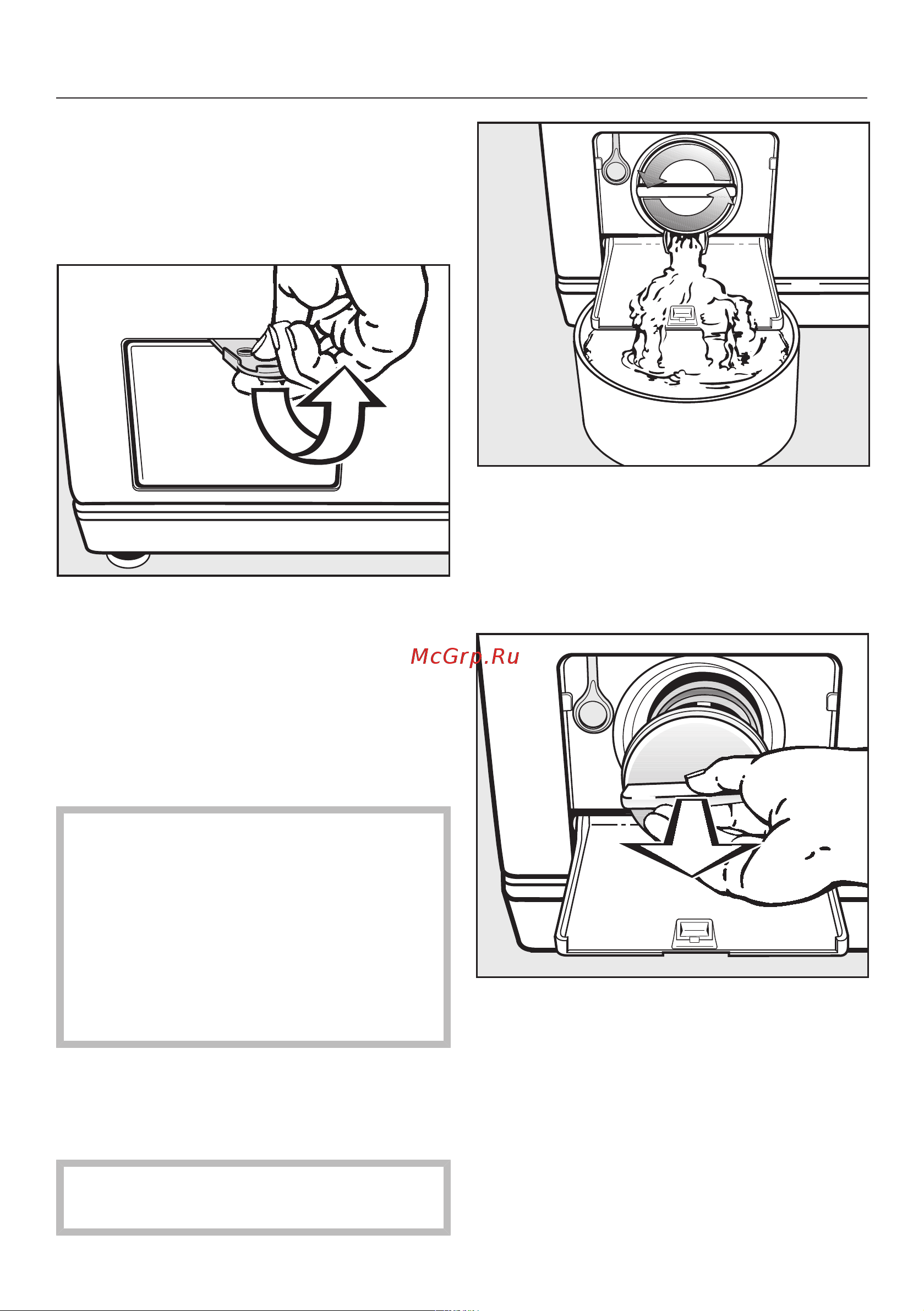 McGrp.Ru