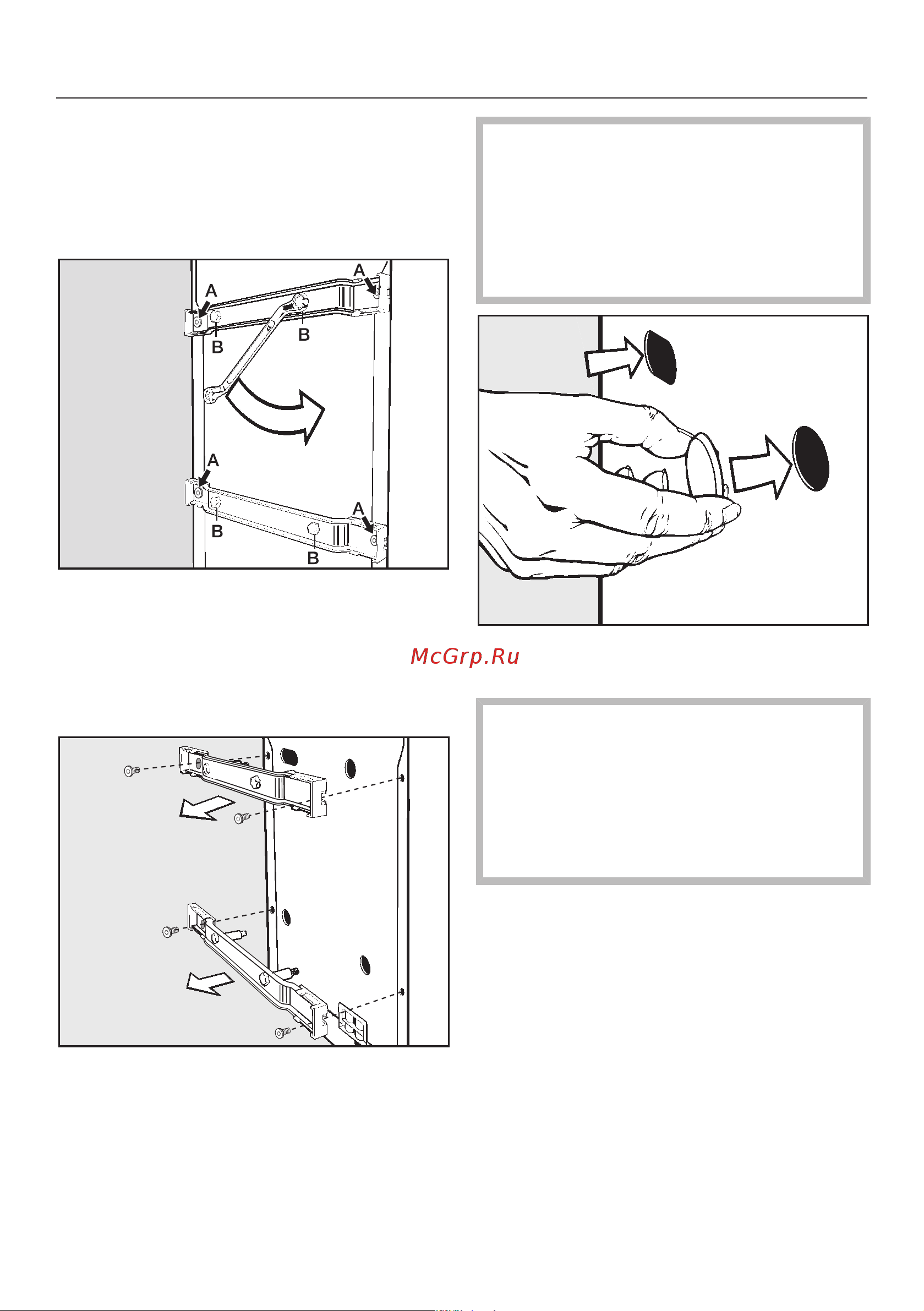 A
A
B
B
A
A
B
B

McGrp.Ru