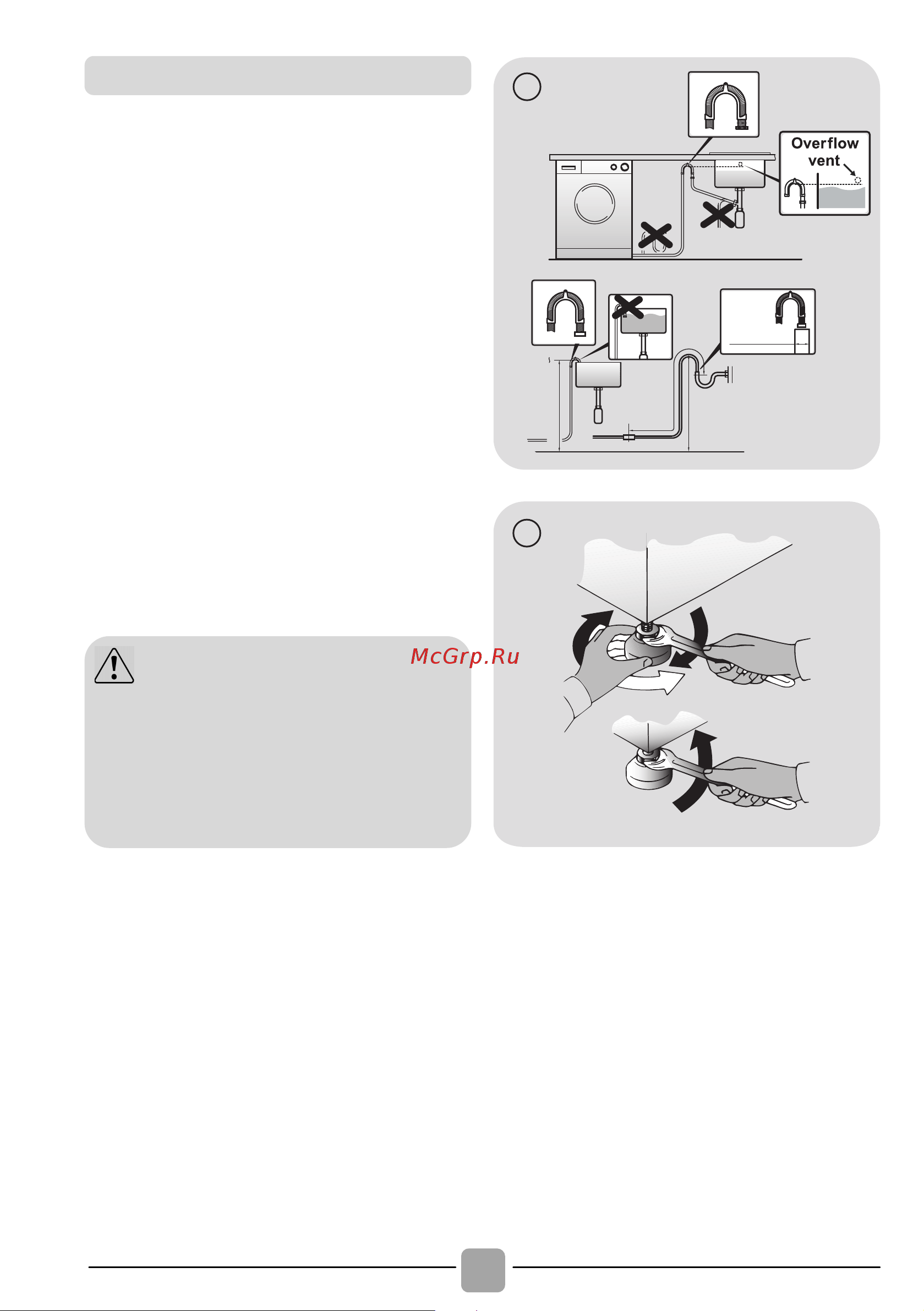 Overflow vent

McGrp.Ru