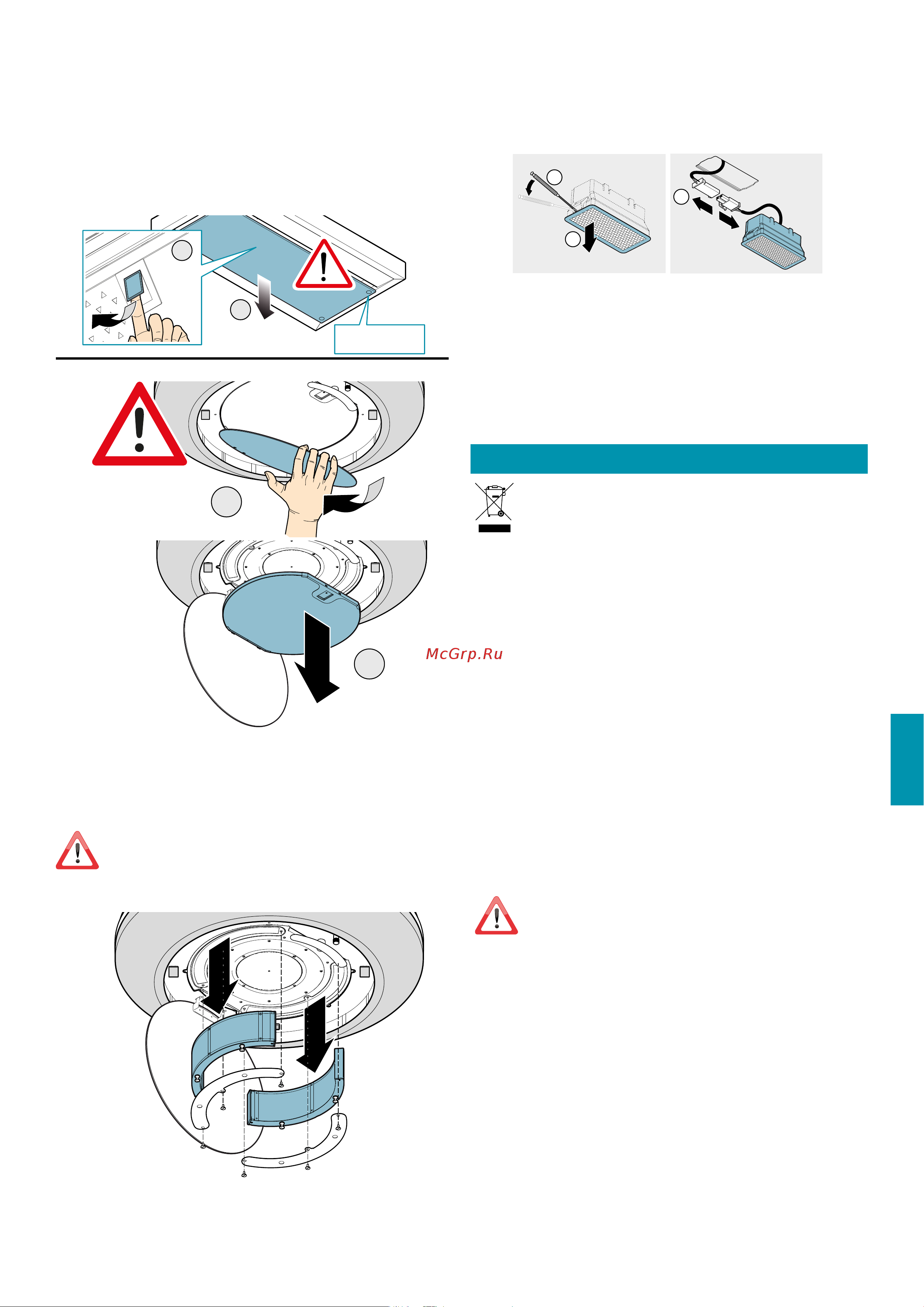 McGrp.Ru