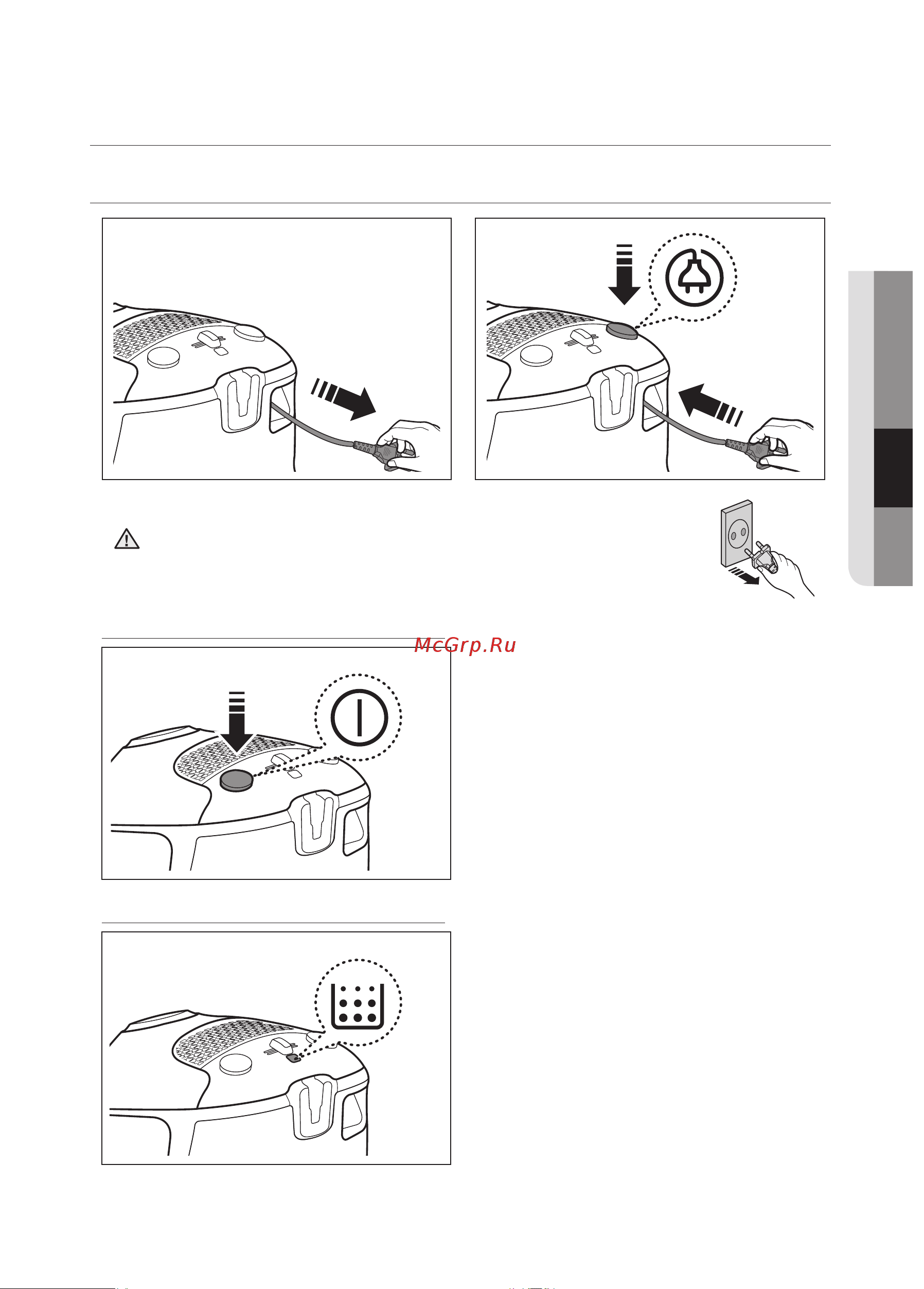 McGrp.Ru