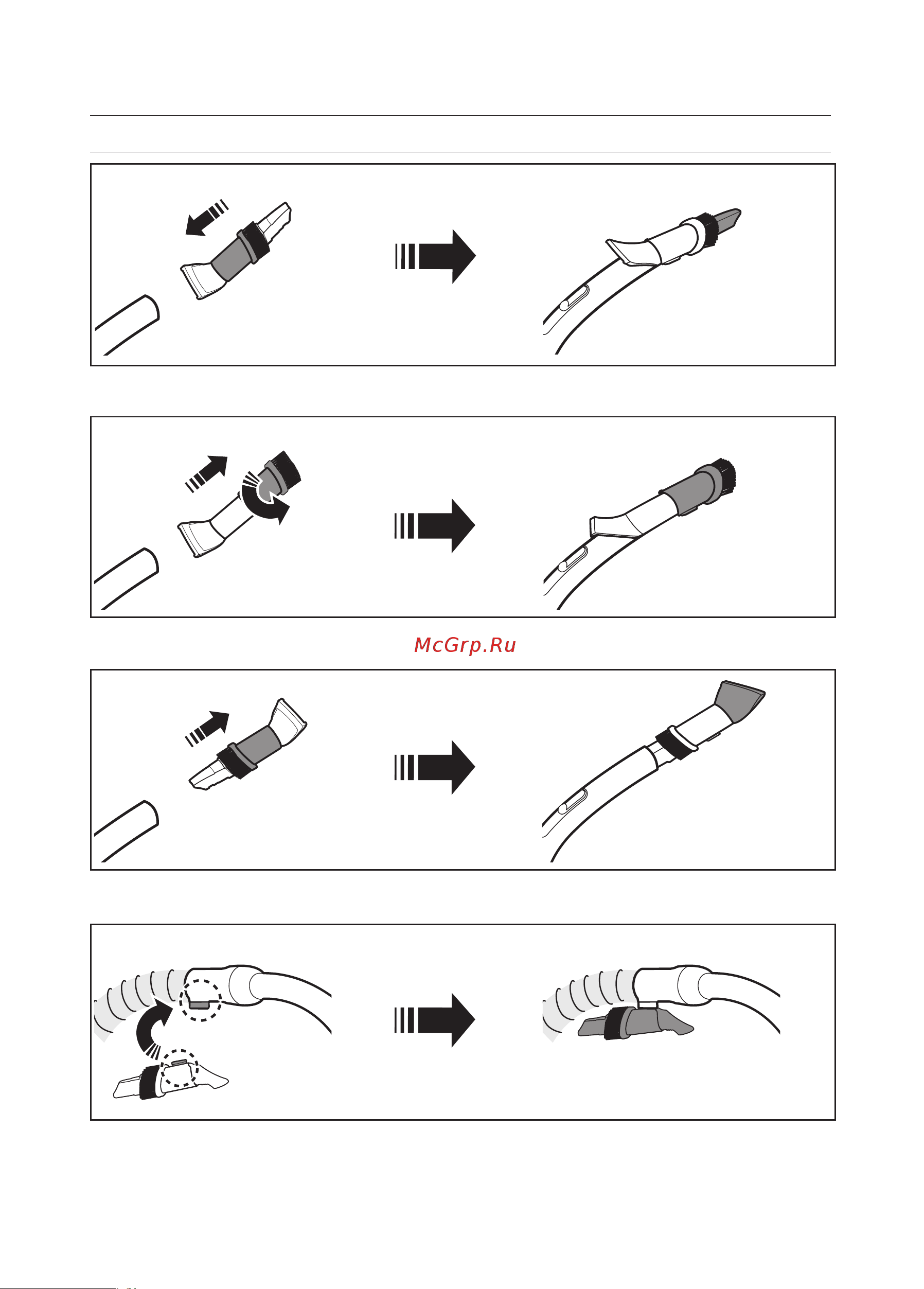 McGrp.Ru