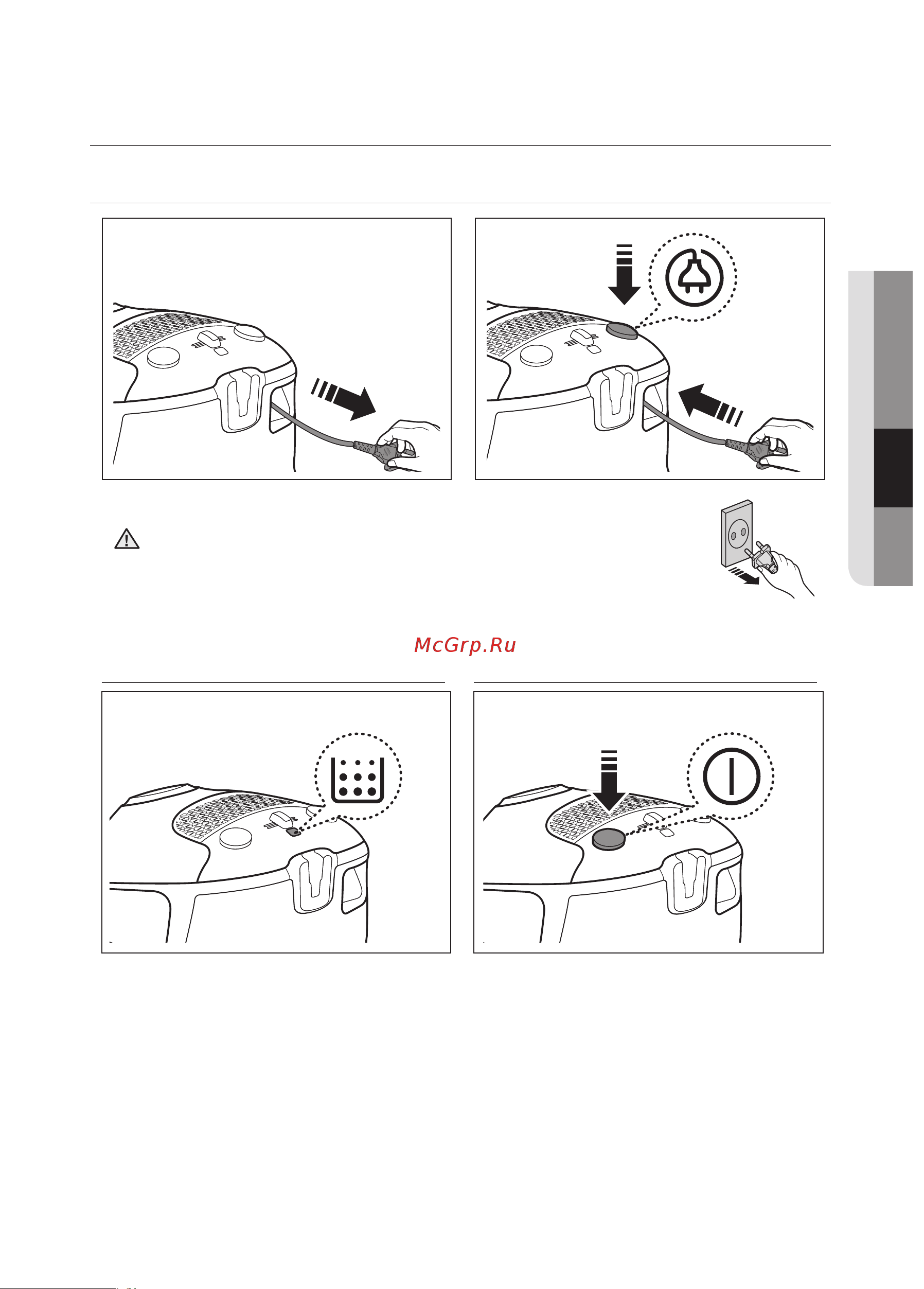 McGrp.Ru