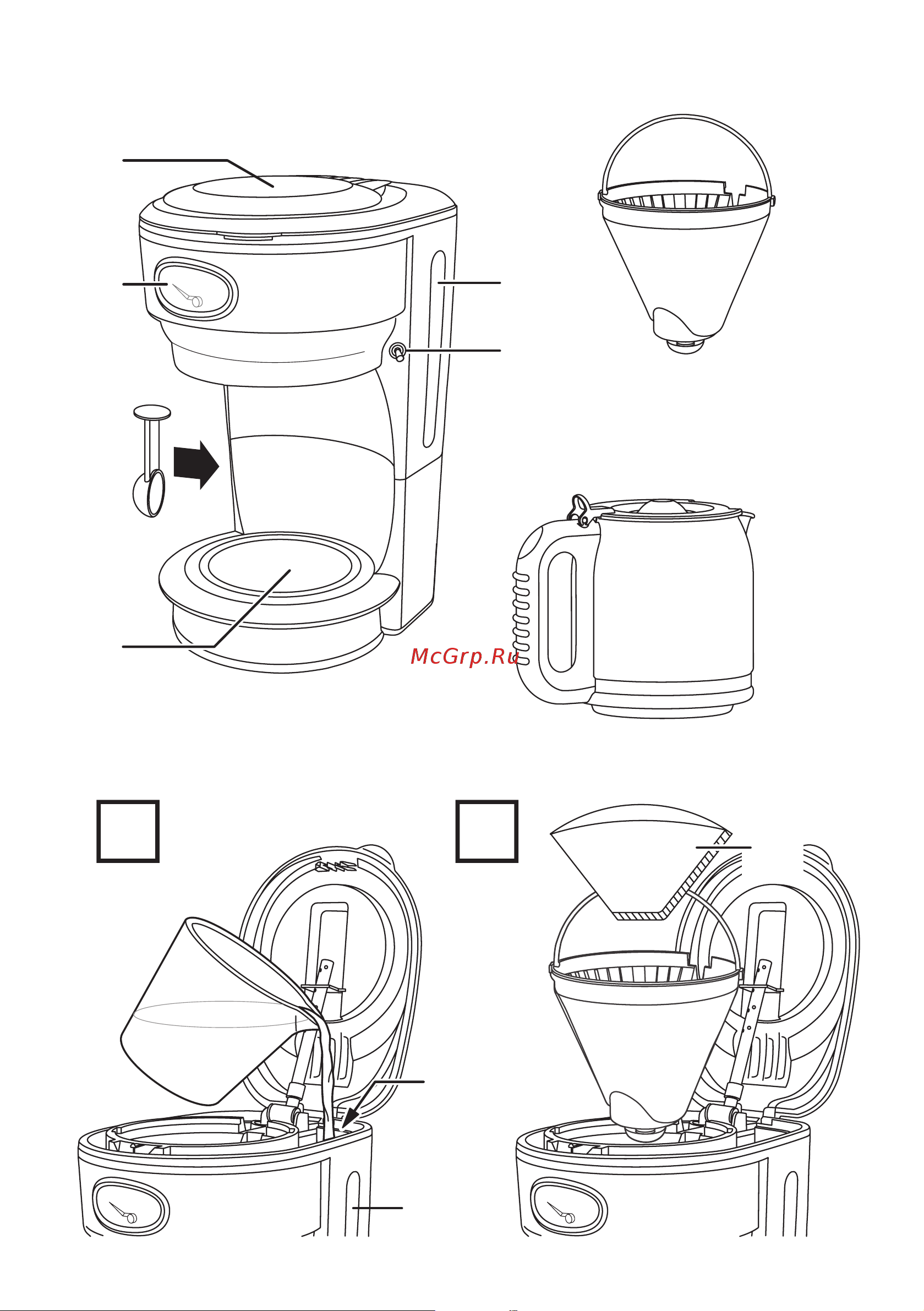 McGrp.Ru