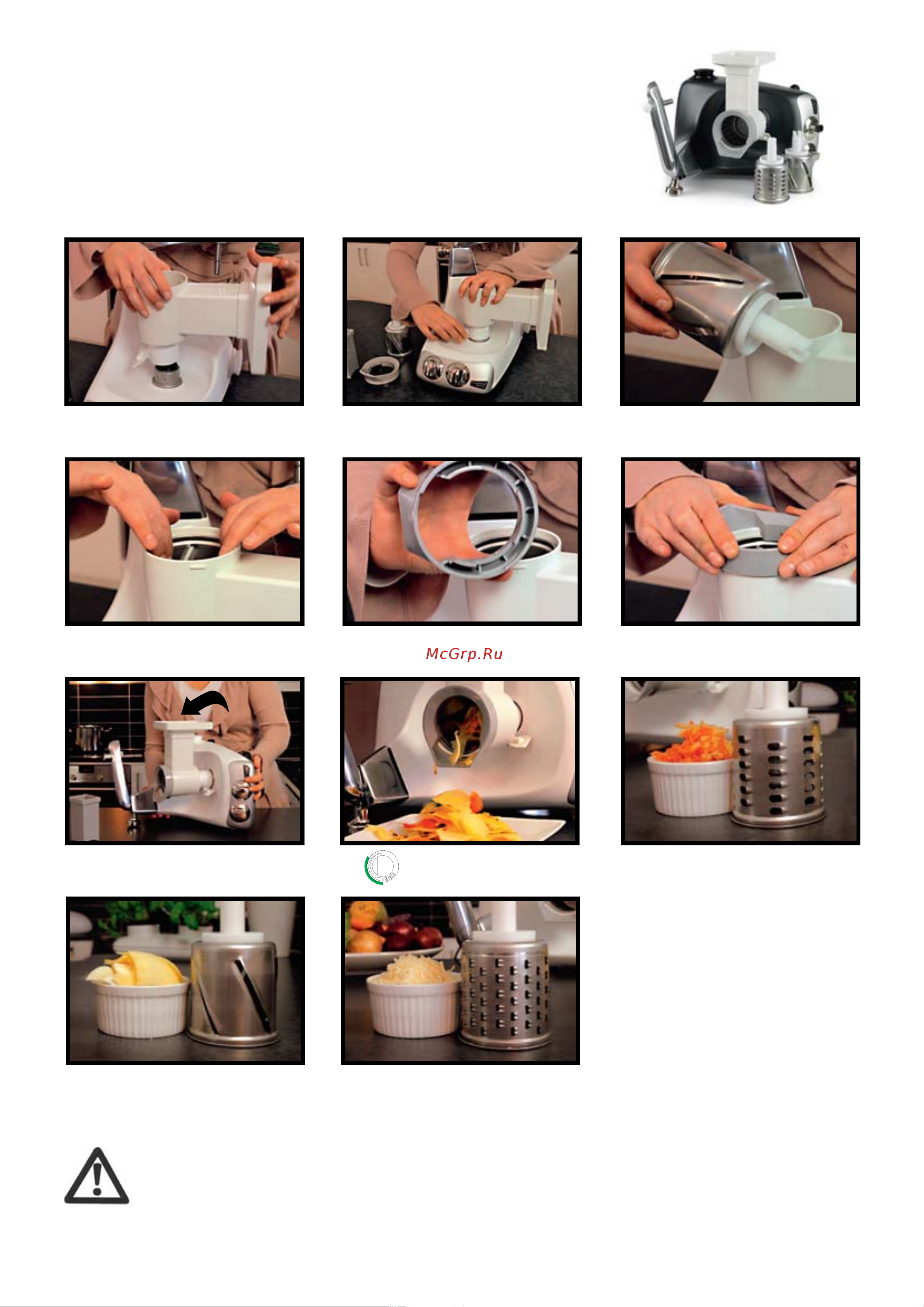 McGrp.Ru