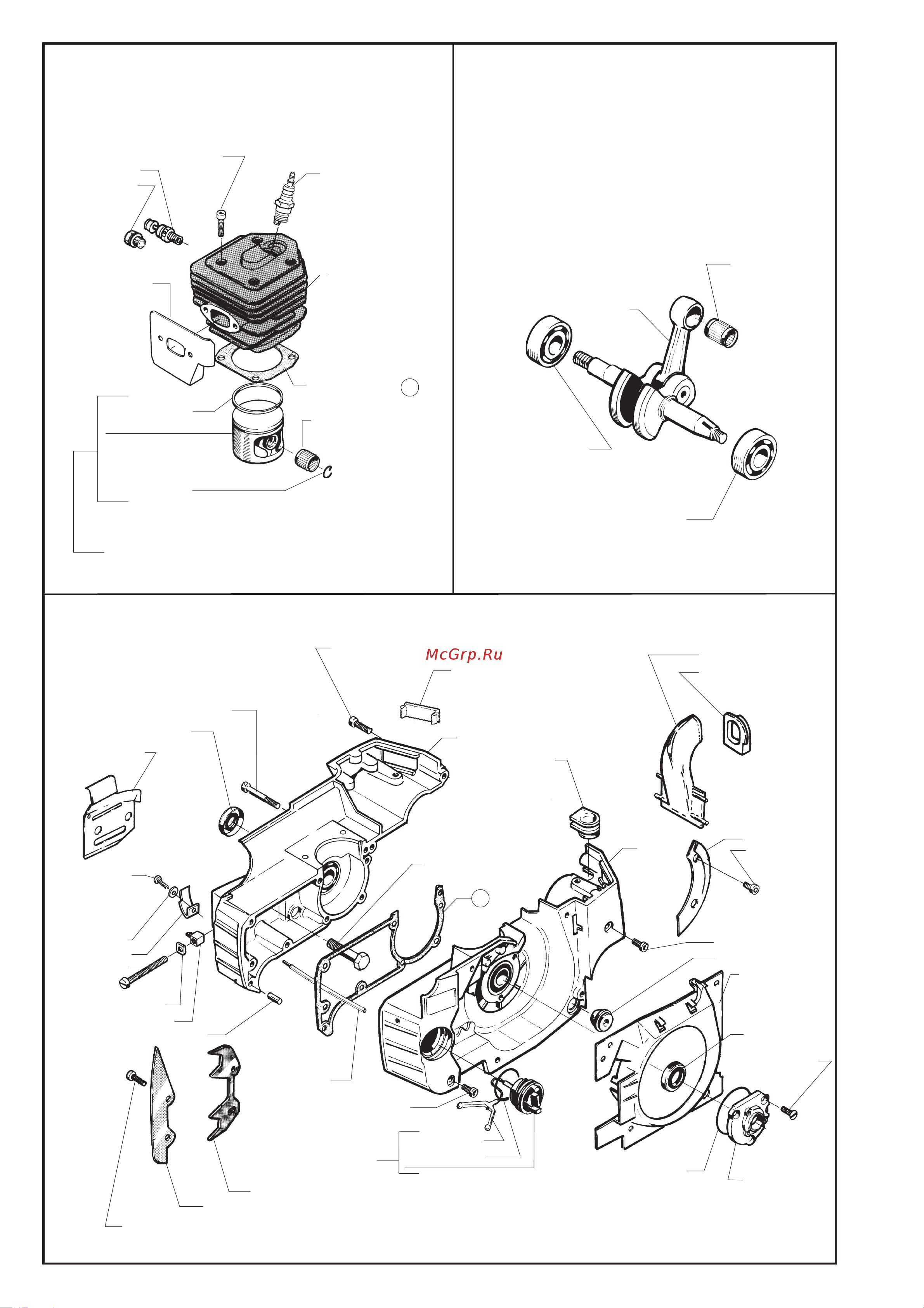 McGrp.Ru