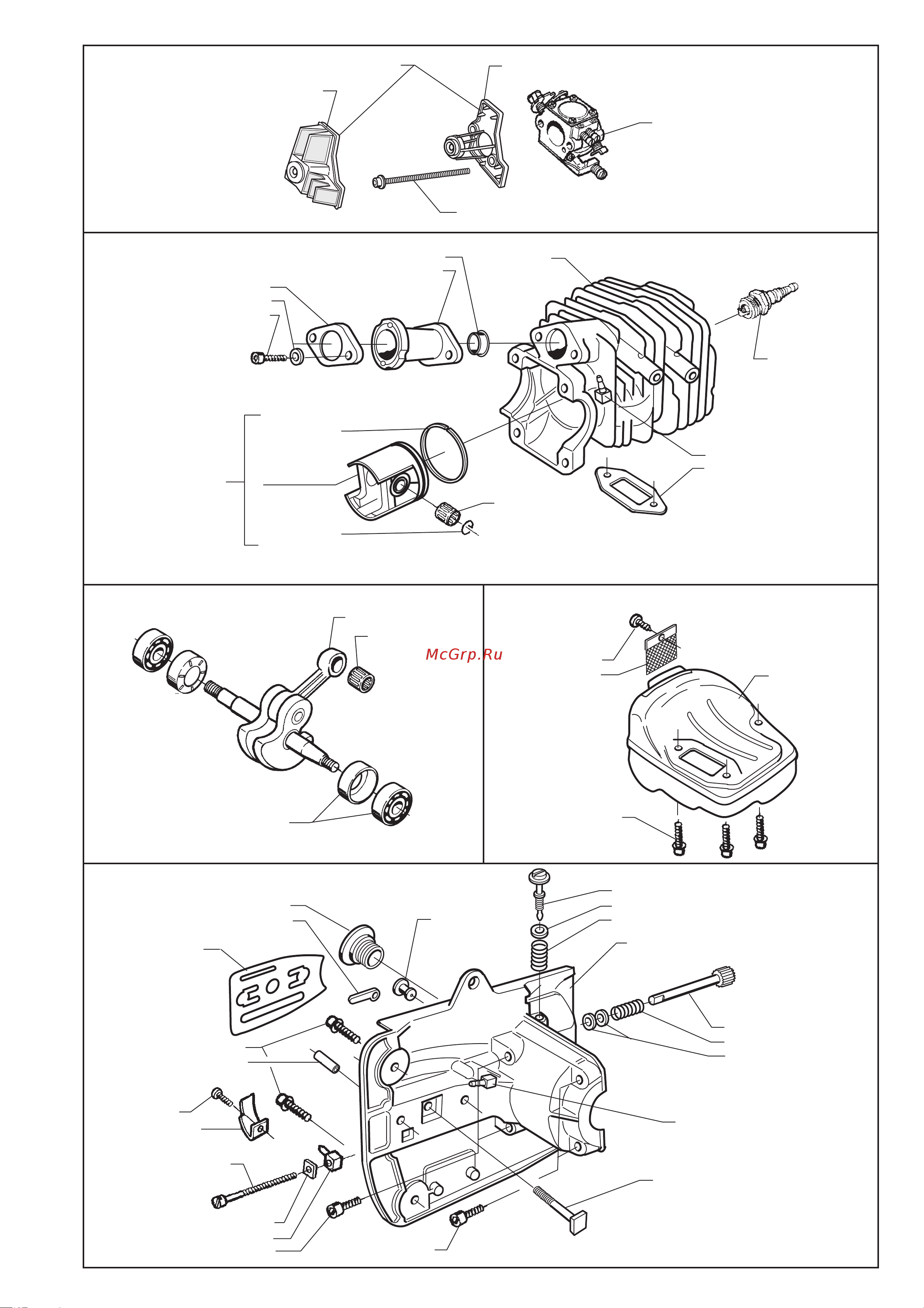 McGrp.Ru