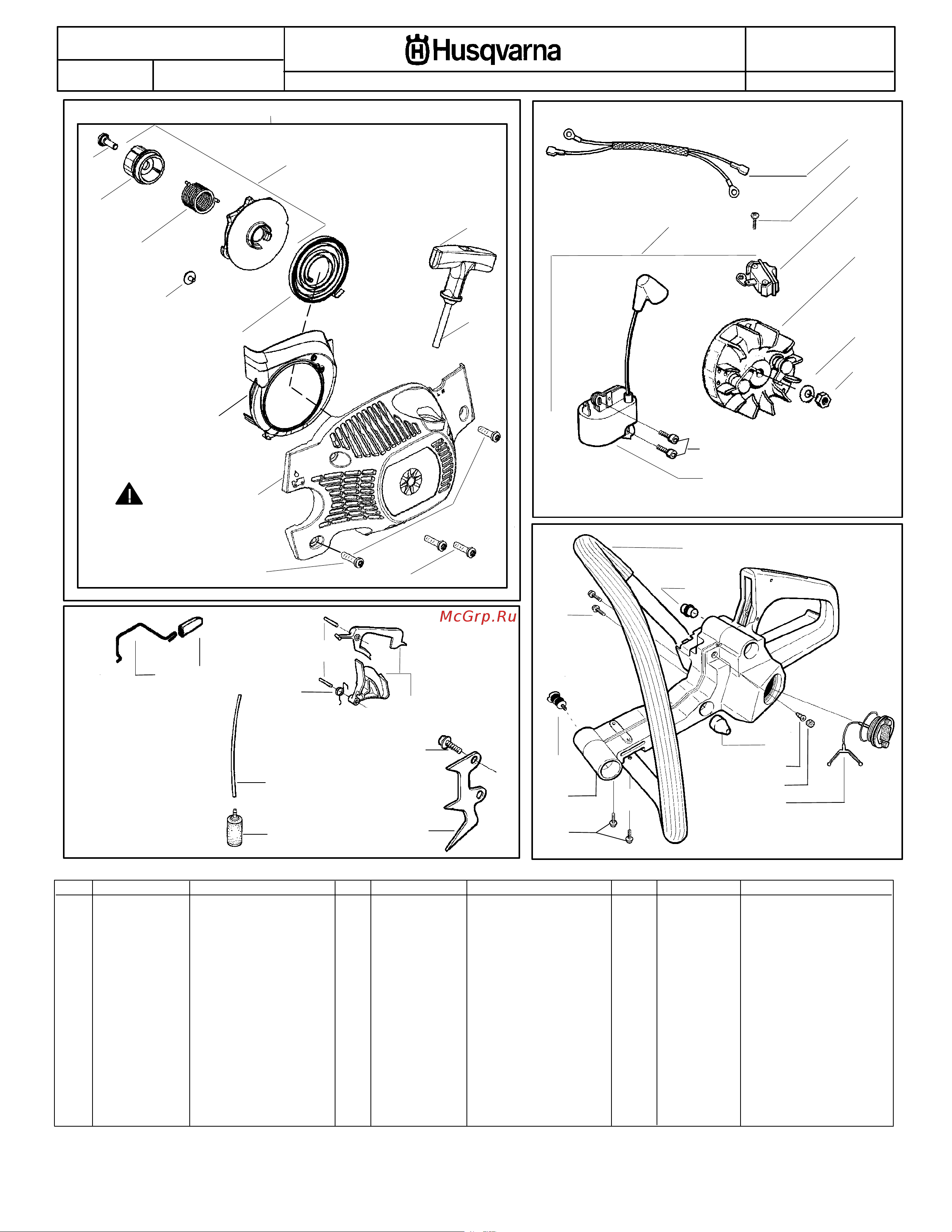 Husqvarna

McGrp.Ru