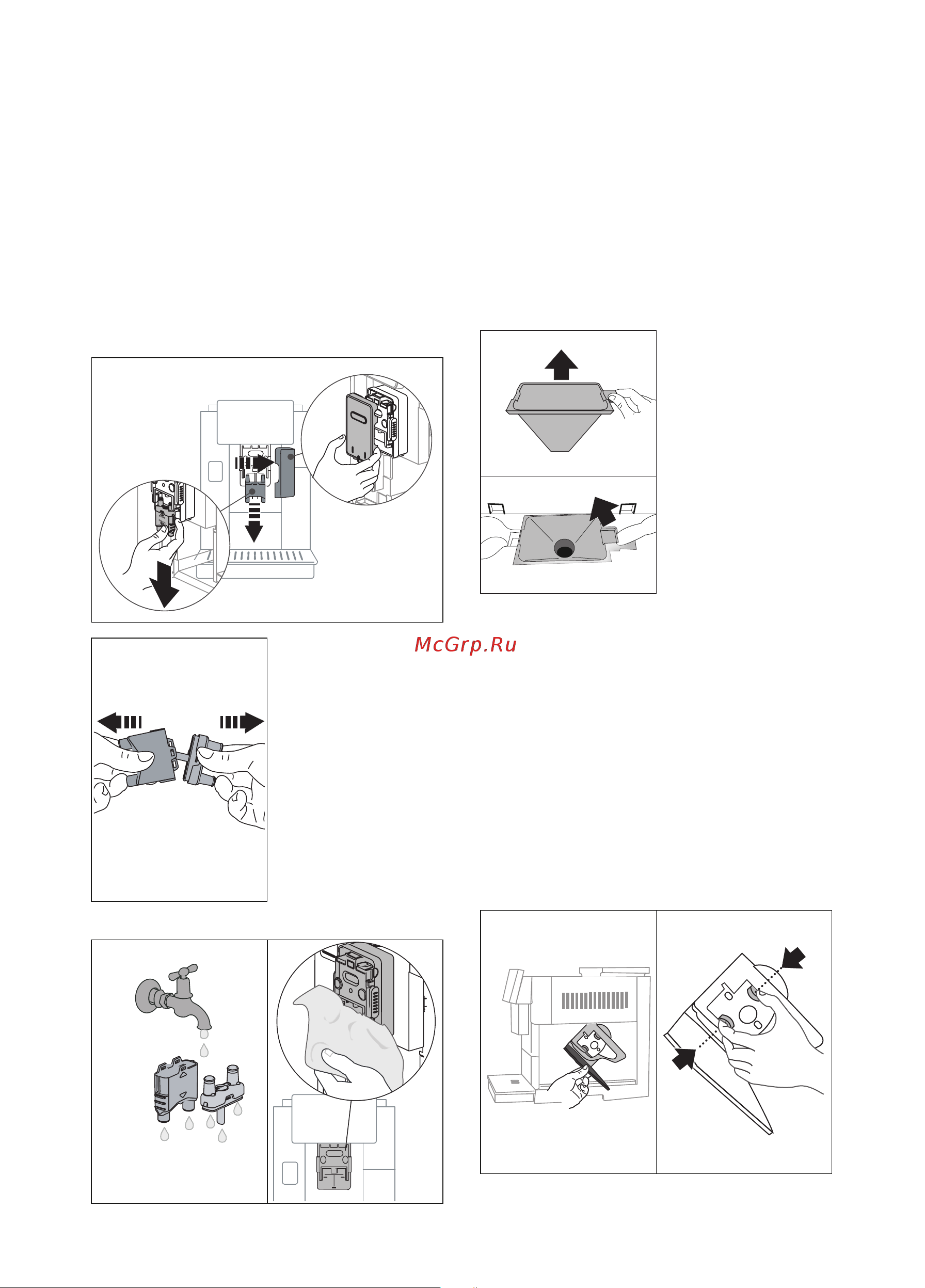 McGrp.Ru