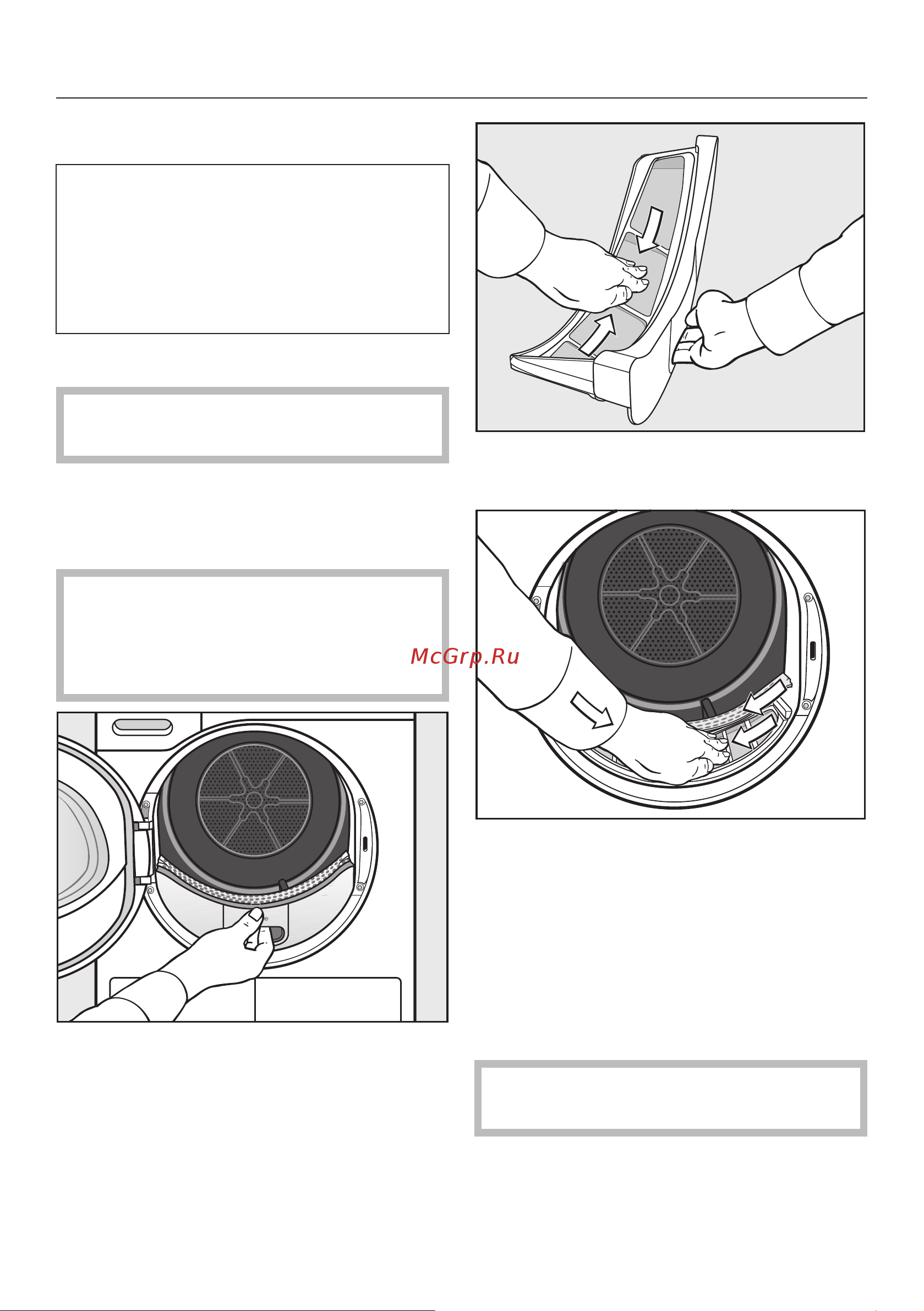 McGrp.Ru