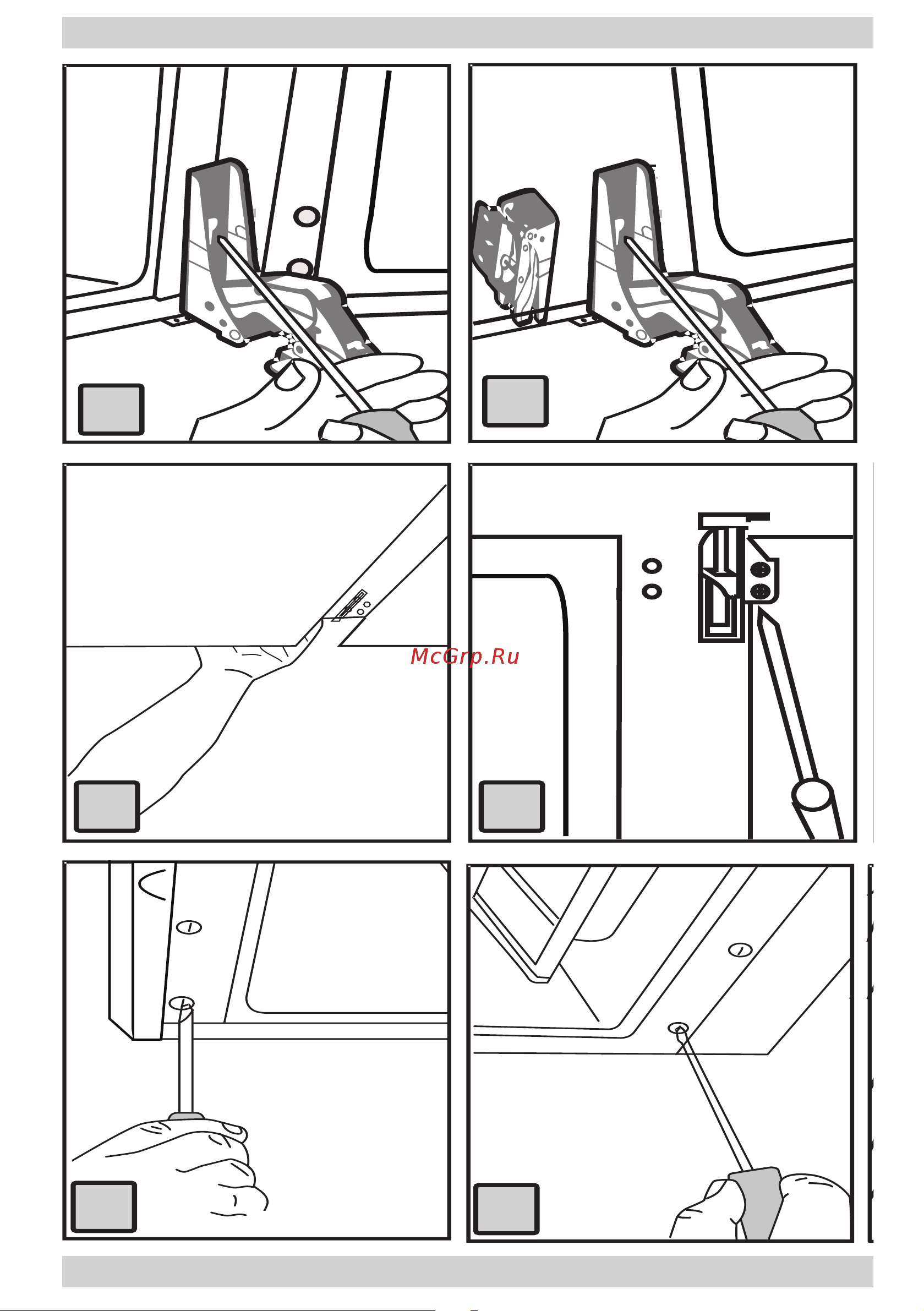 McGrp.Ru