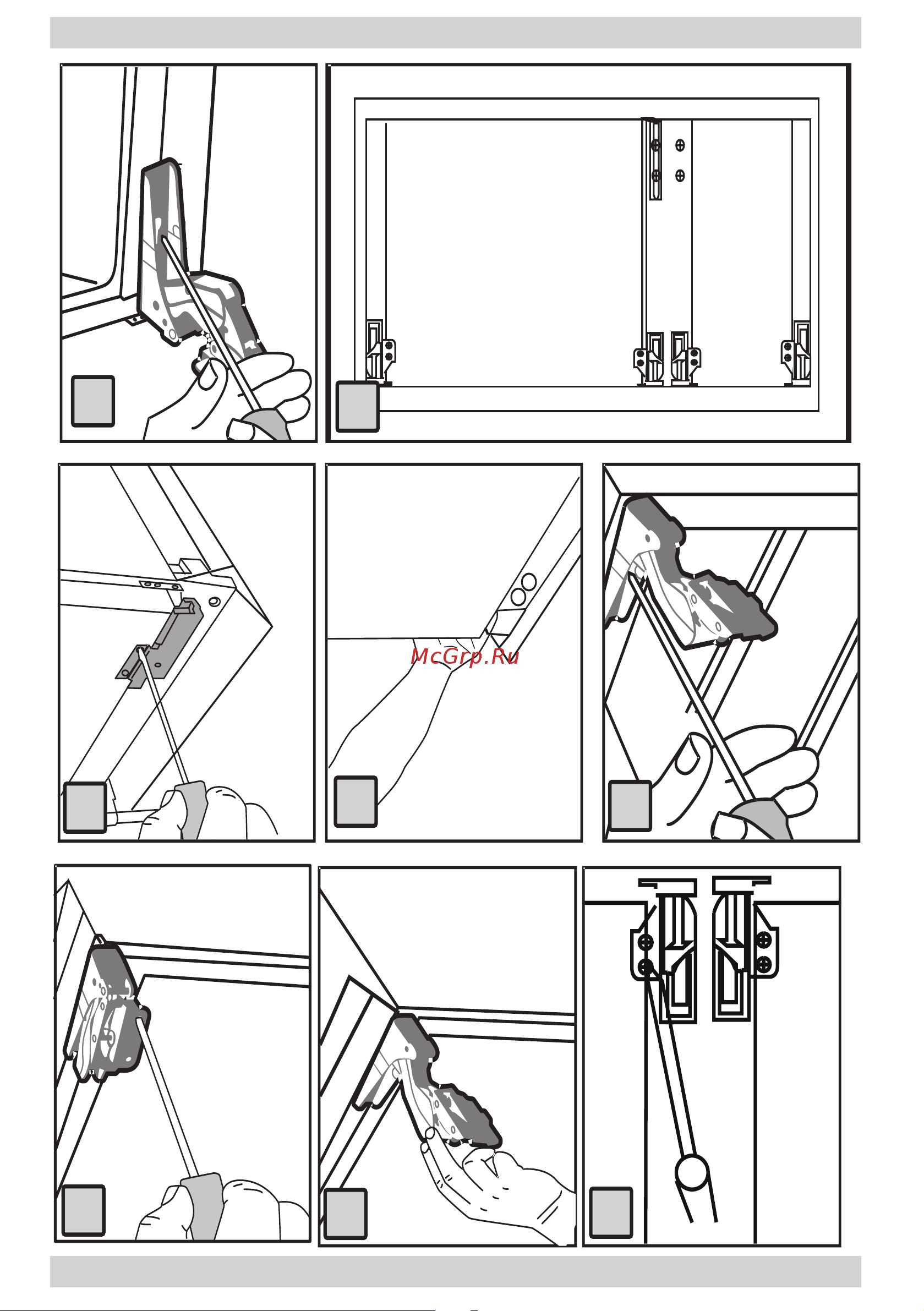 McGrp.Ru