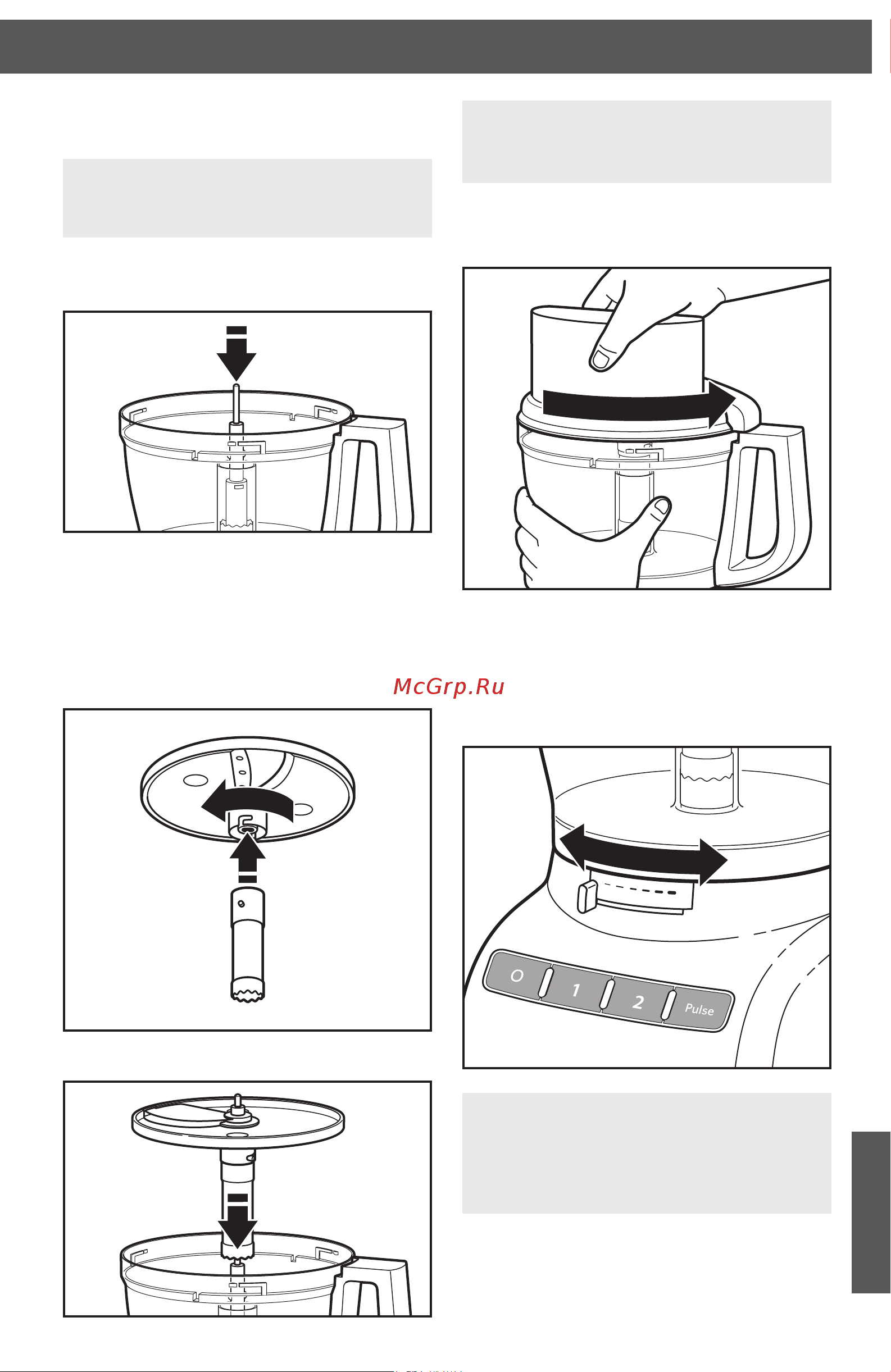 McGrp.Ru

O
1
2
Pulse