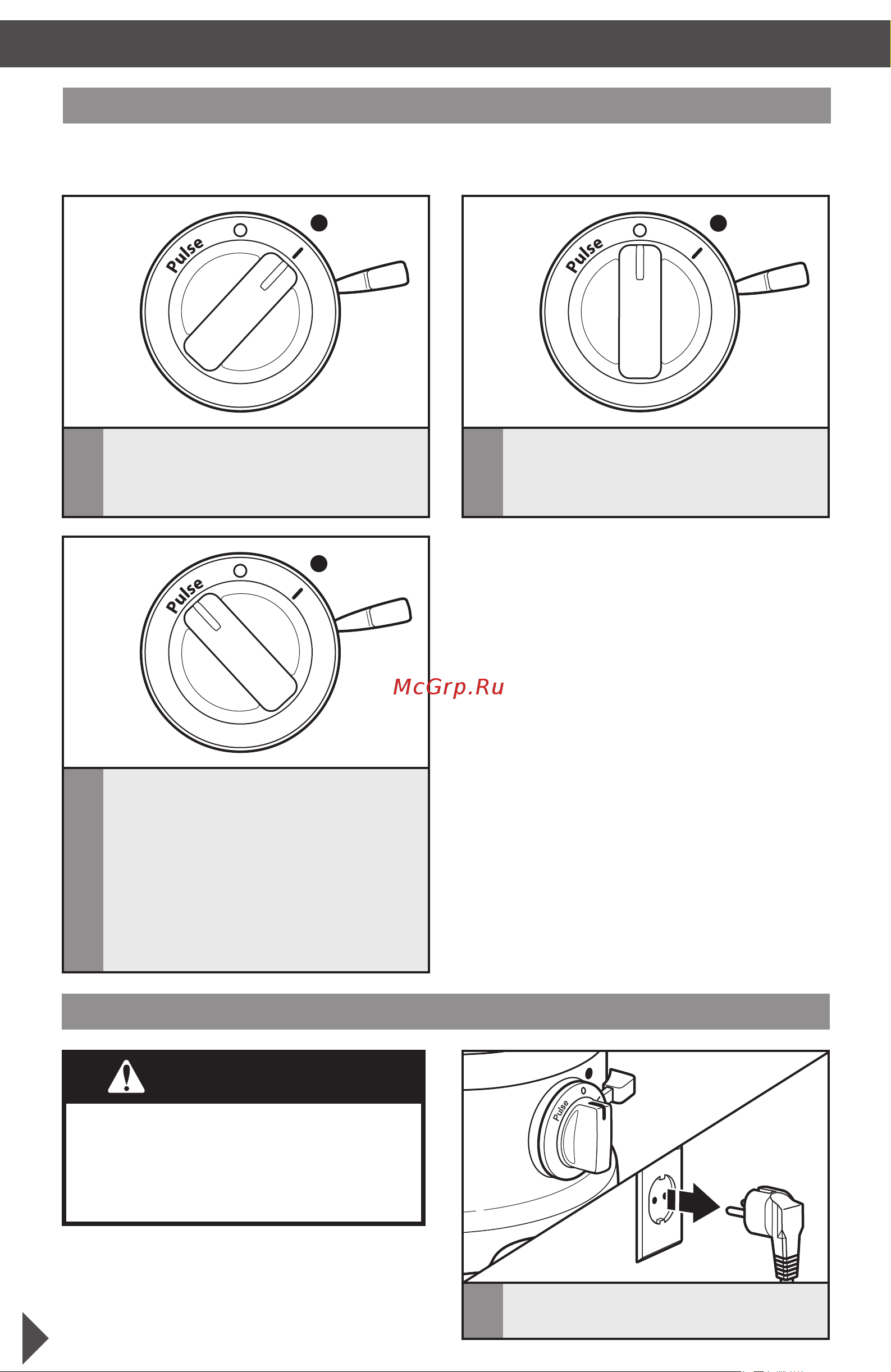 Pulse

Pulse

Pulse

McGrp.Ru

Pulse