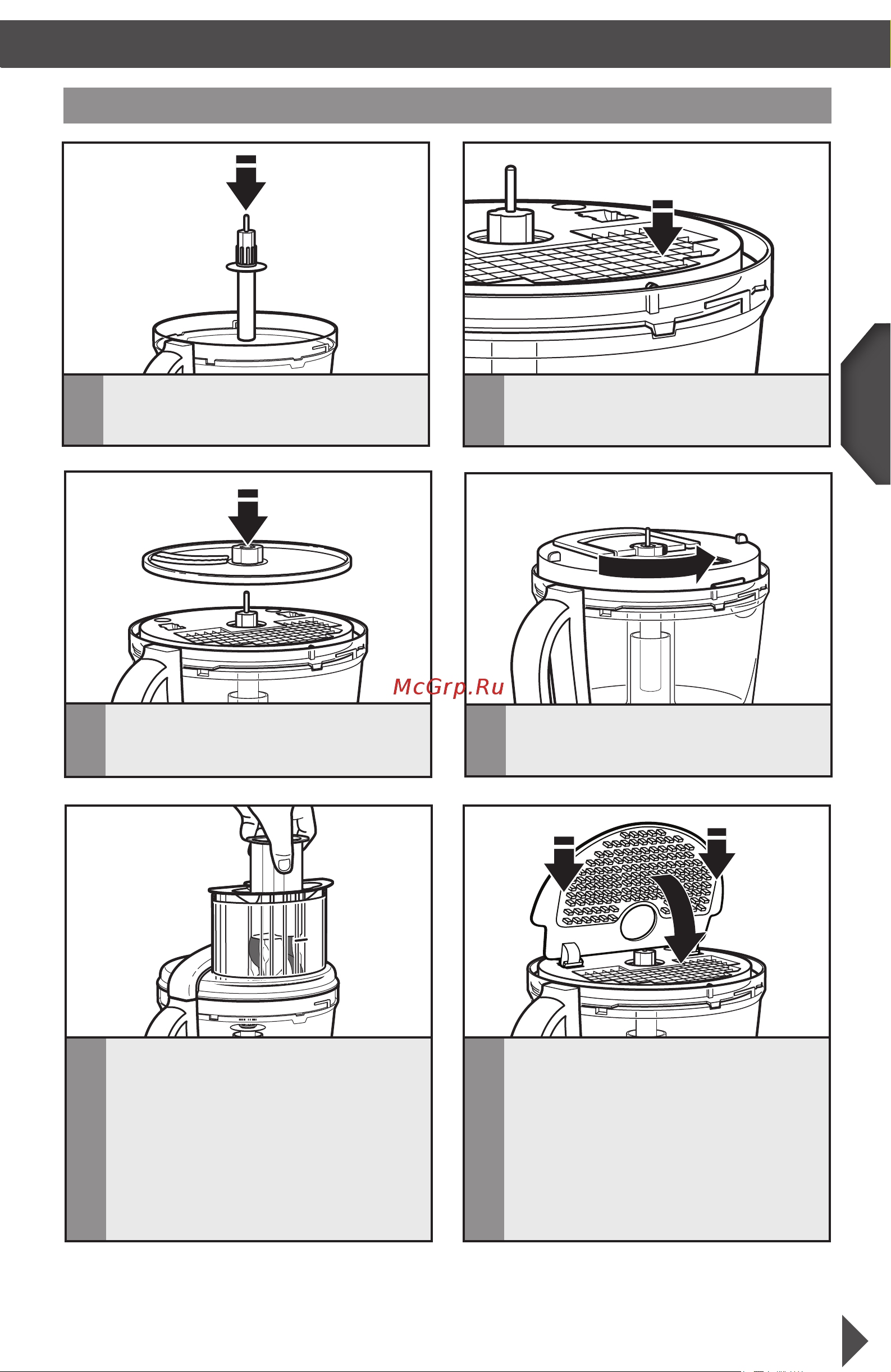 McGrp.Ru