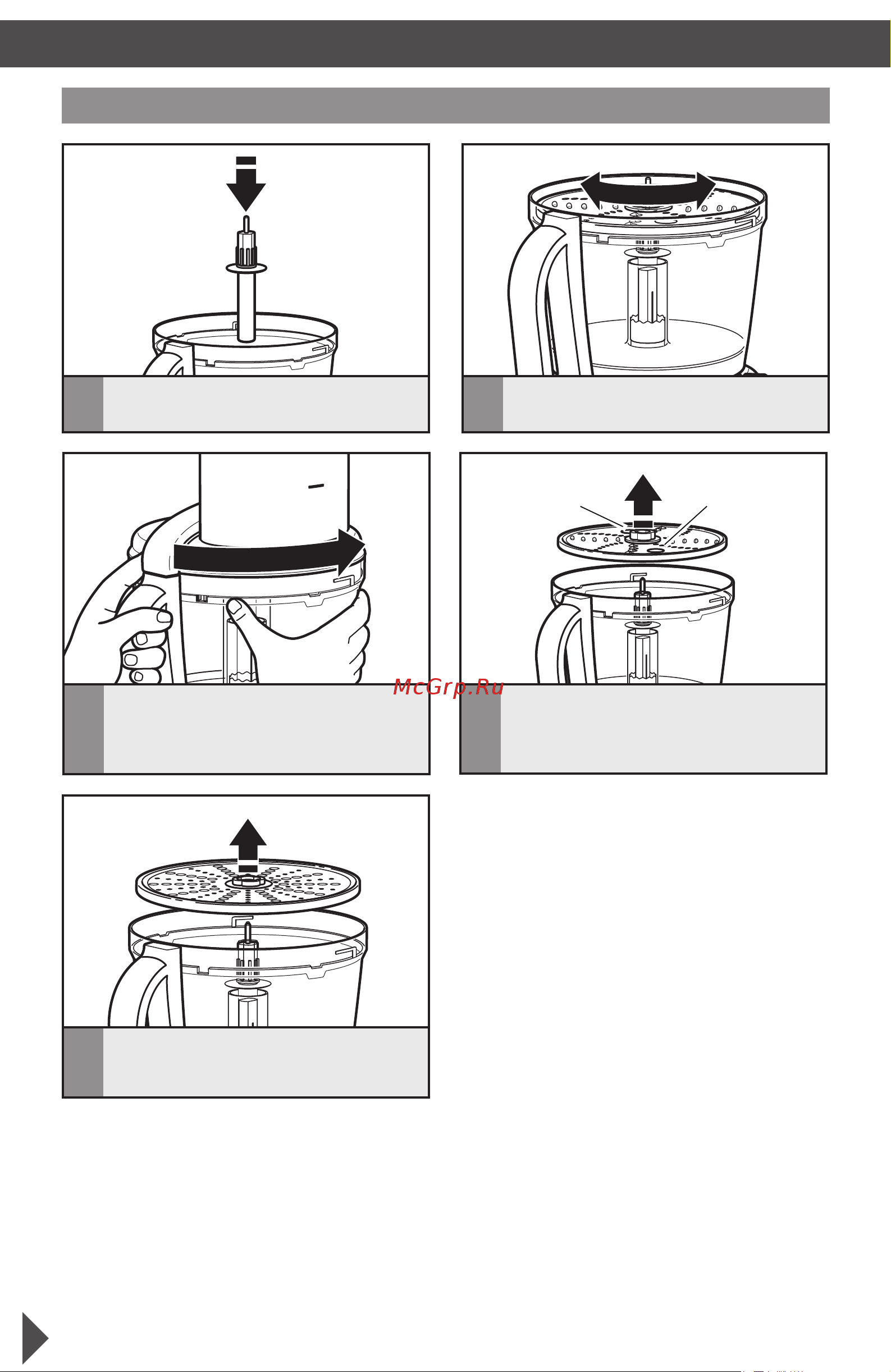 McGrp.Ru