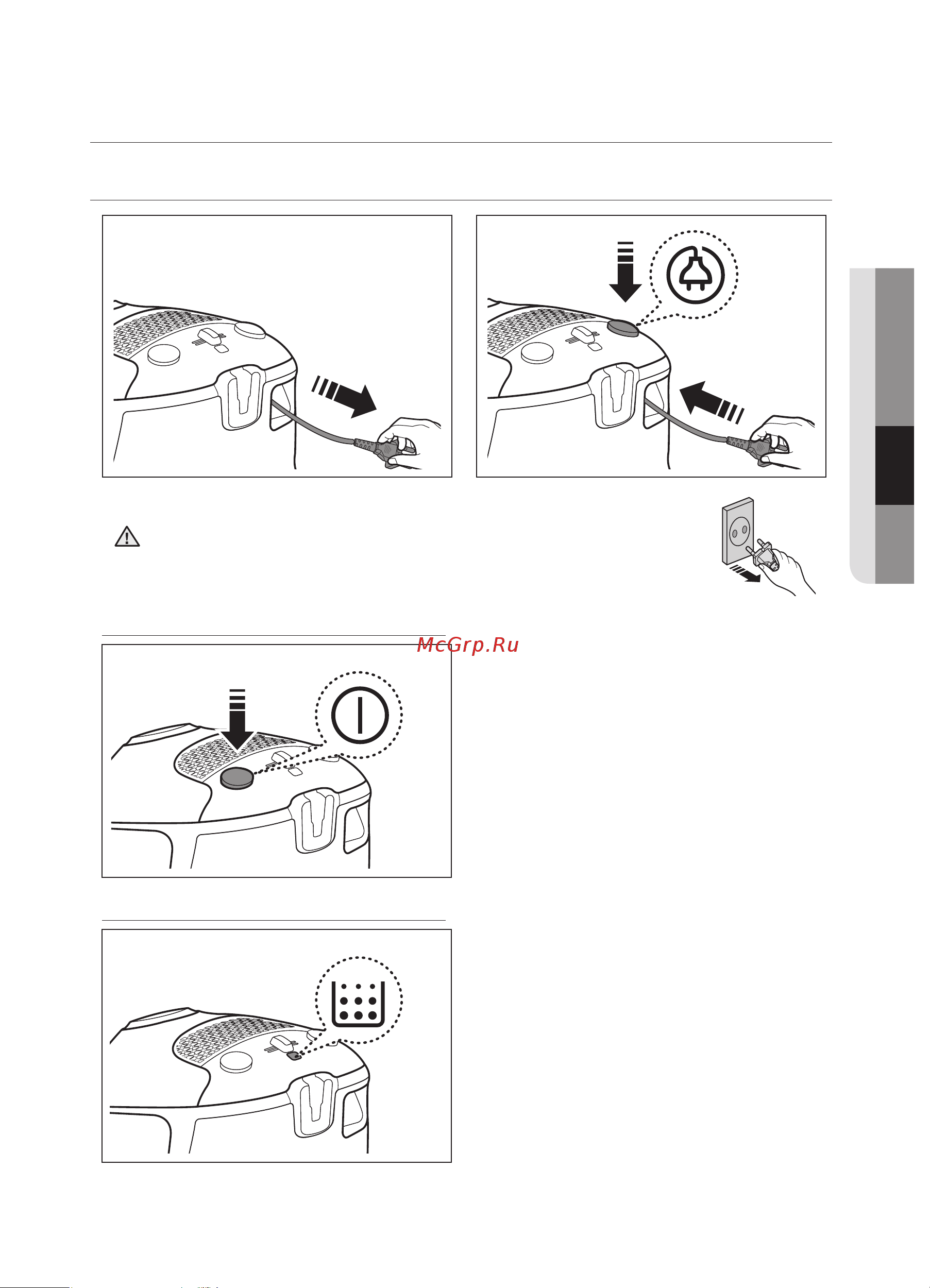 McGrp.Ru