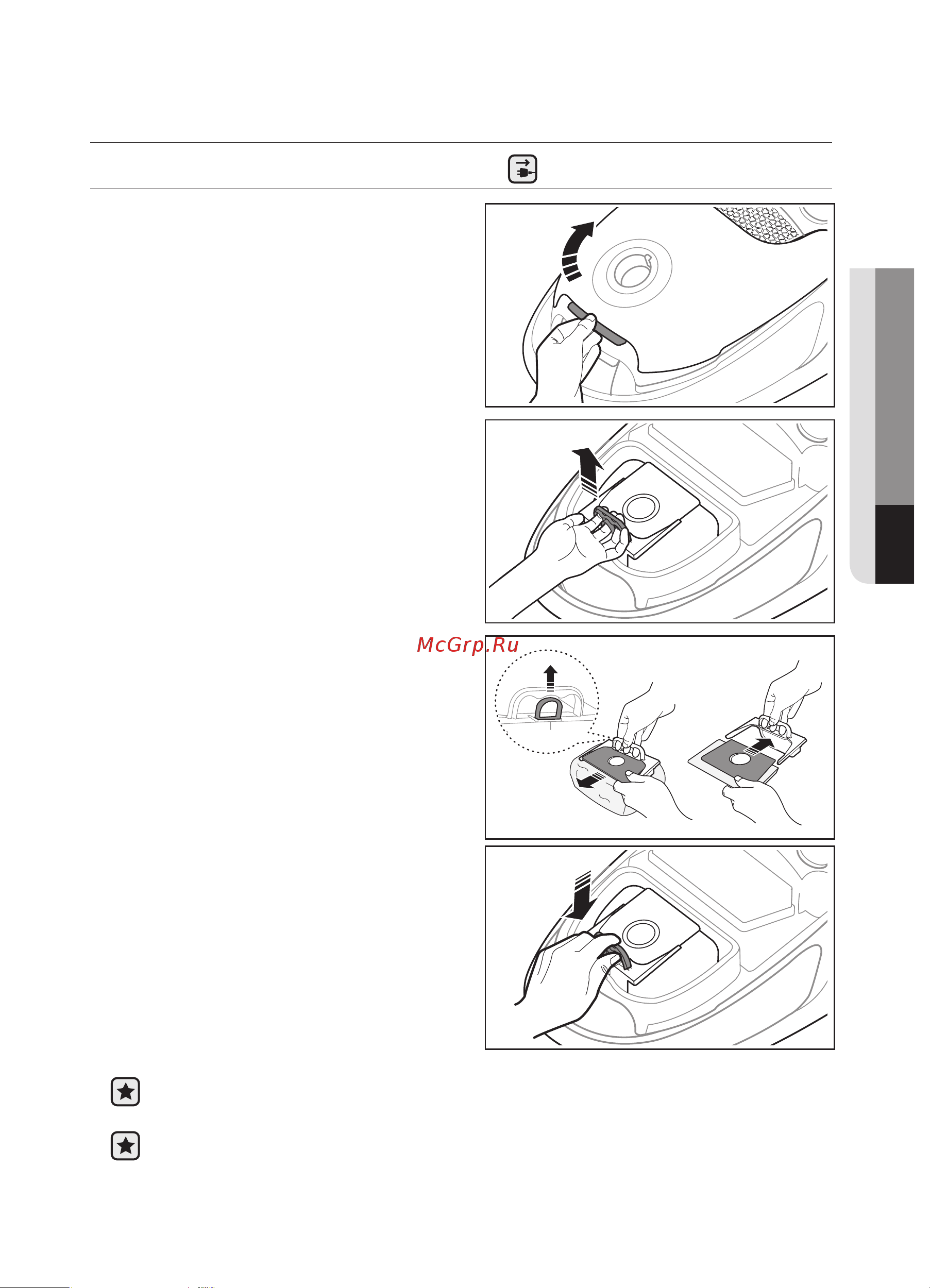 McGrp.Ru